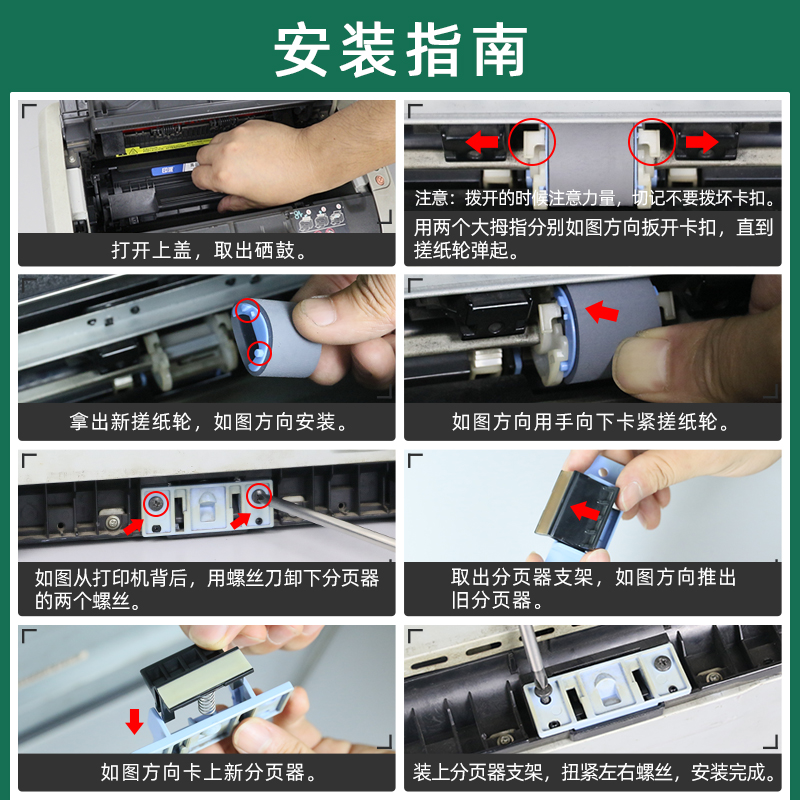 安装指南

打开上盖，取出硒鼓。

注意：拨开的时候注意力量，切记不要拨坏卡扣。

用两个大拇指分别如图方向扳开卡扣，直到搓纸轮弹起。

拿出新搓纸轮，如图方向安装。

如图方向用手向下卡紧搓纸轮。

如图从打印机背后，用螺丝刀卸下分页器的两个螺丝。

取出分页器支架，如图方向推出旧分页器。

如图方向卡上新分页器。

装上分页器支架，扭紧左右螺丝，安装完成。