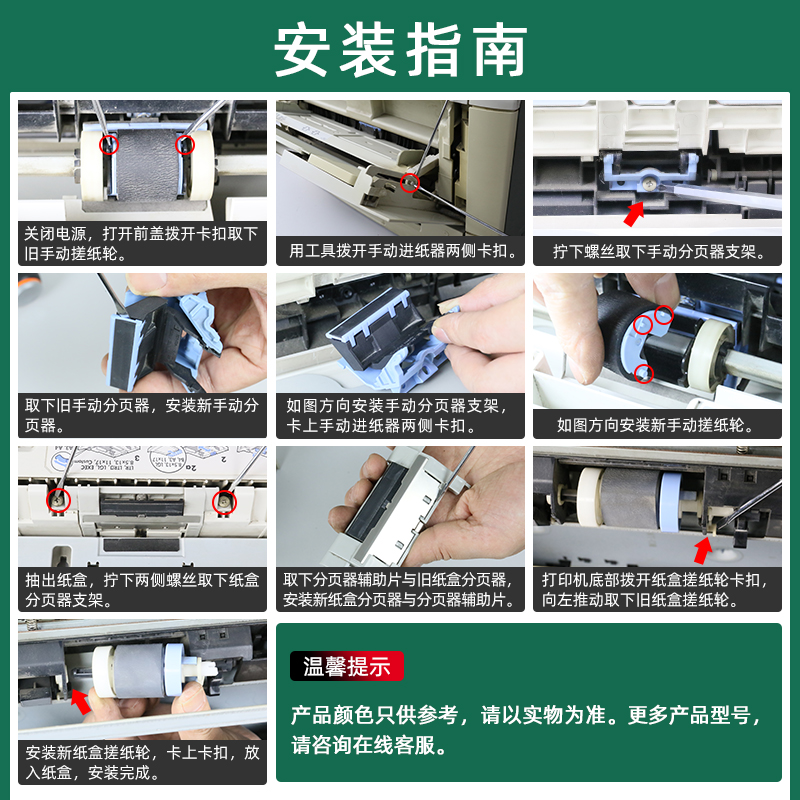 安装指南

关闭电源，打开前盖拨开卡扣取下旧手动搓纸轮。

用工具拨开手动进纸器两侧卡扣。

拧下螺丝取下手动分页器支架。

取下旧手动分页器，安装新手动分页器。

如图方向安装手动分页器支架，卡上手动进纸器两侧卡扣。

如图方向安装新手动搓纸轮。

抽出纸盒，拧下两侧螺丝取下纸盒分页器支架。

取下分页器辅助片与旧纸盒分页器，安装新纸盒分页器与分页器辅助片。

打印机底部拨开纸盒搓纸轮卡扣，向左推动取下旧纸盒搓纸轮。

安装新纸盒搓纸轮，卡上卡扣，放入纸盒，安装完成。

温馨提示

产品颜色只供参考，请以实物为准。更多产品型号，请咨询在线客服。