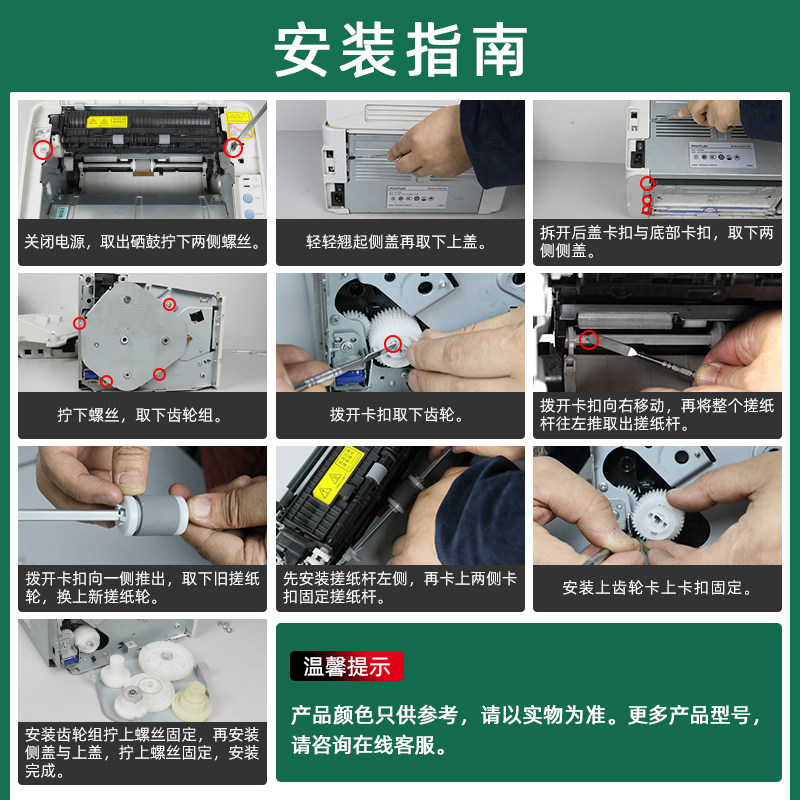 安装指南

关闭电源，取出硒鼓拧下两侧螺丝。

轻轻翘起侧盖再取下上盖。

拆开后盖卡扣与底部卡扣，取下两侧侧盖。

拧下螺丝，取下齿轮组。

拨开卡扣取下齿轮。

拨开卡扣向右移动，再将整个搓纸杆往左推取出搓纸杆。

拨开卡扣向一侧推出，取下旧搓纸轮，换上新搓纸轮。

先安装搓纸杆左侧，再卡上两侧卡扣固定搓纸杆。

安装上齿轮卡上卡扣固定。

安装齿轮组拧上螺丝固定，再安装侧盖与上盖，拧上螺丝固定，安装完成。

温馨提示

产品颜色只供参考，请以实物为准。更多产品型号，请咨询在线客服。