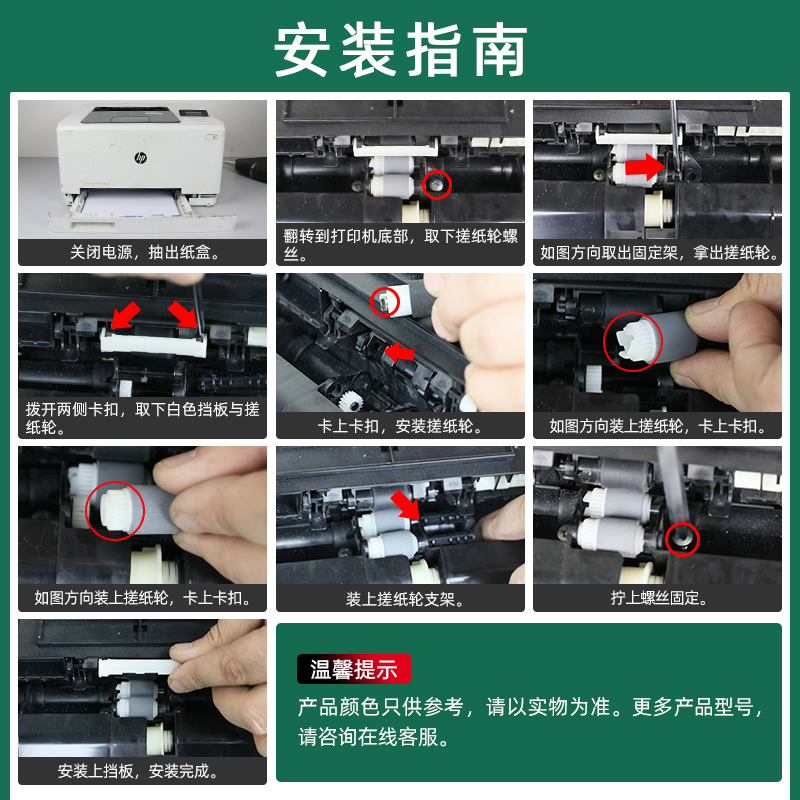 安装指南

hp

关闭电源，抽出纸盒。

翻转到打印机底部，取下搓纸轮螺丝。

如图方向取出固定架，拿出搓纸轮。

拔开两侧卡扣，取下白色挡板与搓纸轮。

卡上卡扣，安装搓纸轮。

如图方向装上搓纸轮，卡上卡扣。

如图方向装上搓纸轮，卡上卡扣。

装上搓纸轮支架。

拧上螺丝固定。

安装上挡板，安装完成。

温馨提示

产品颜色只供参考，请以实物为准。更多产品型号，请咨询在线客服。