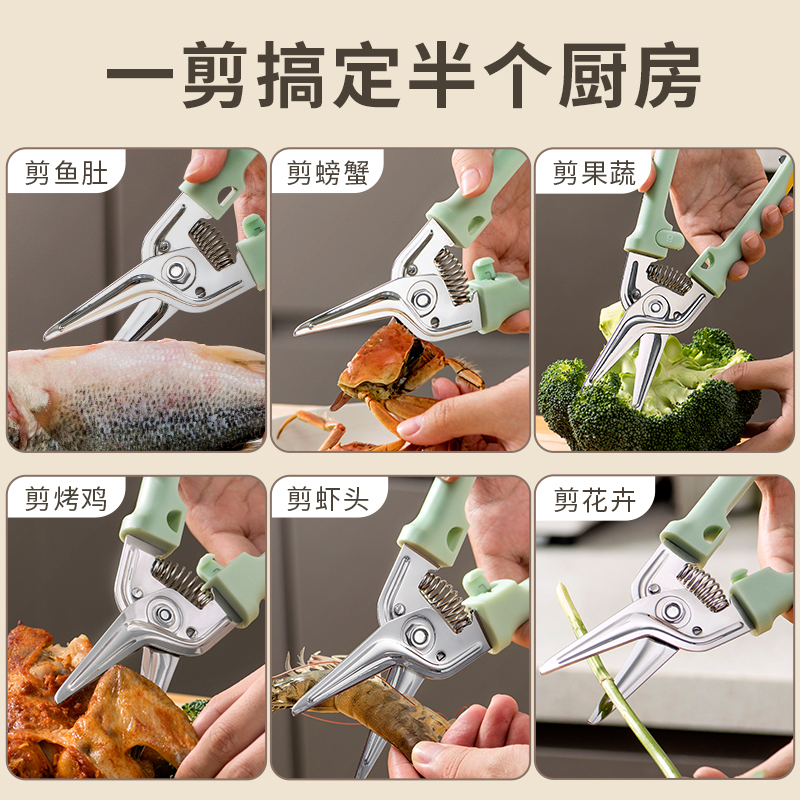 一剪搞定半个厨房

剪鱼肚

剪螃蟹

剪果蔬

剪烤鸡

剪虾头

剪花卉