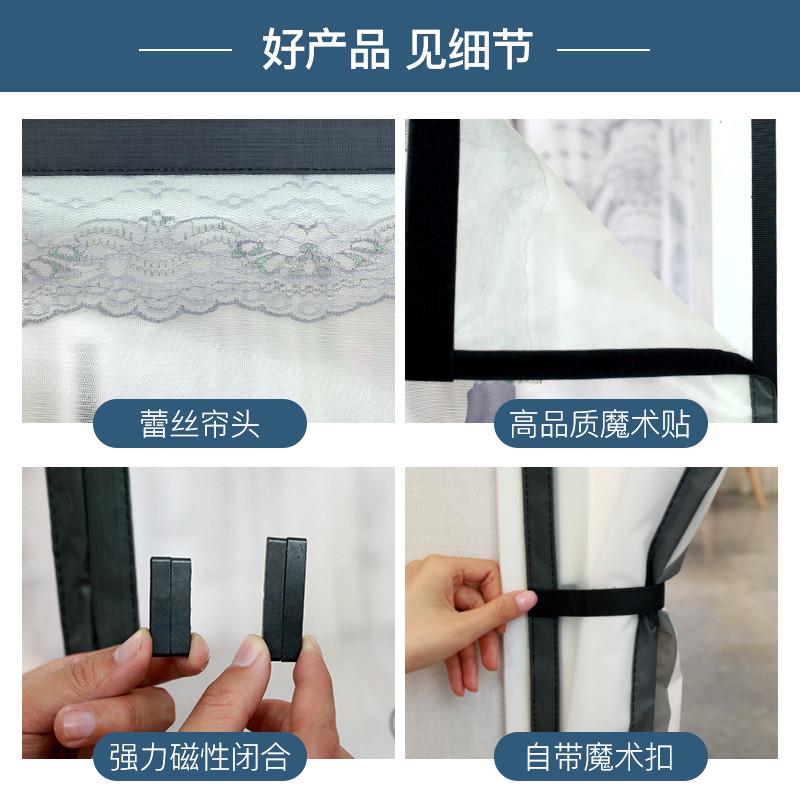 好产品 见细节

蕾丝帘头

高品质魔术贴

强力磁性闭合

自带魔术扣