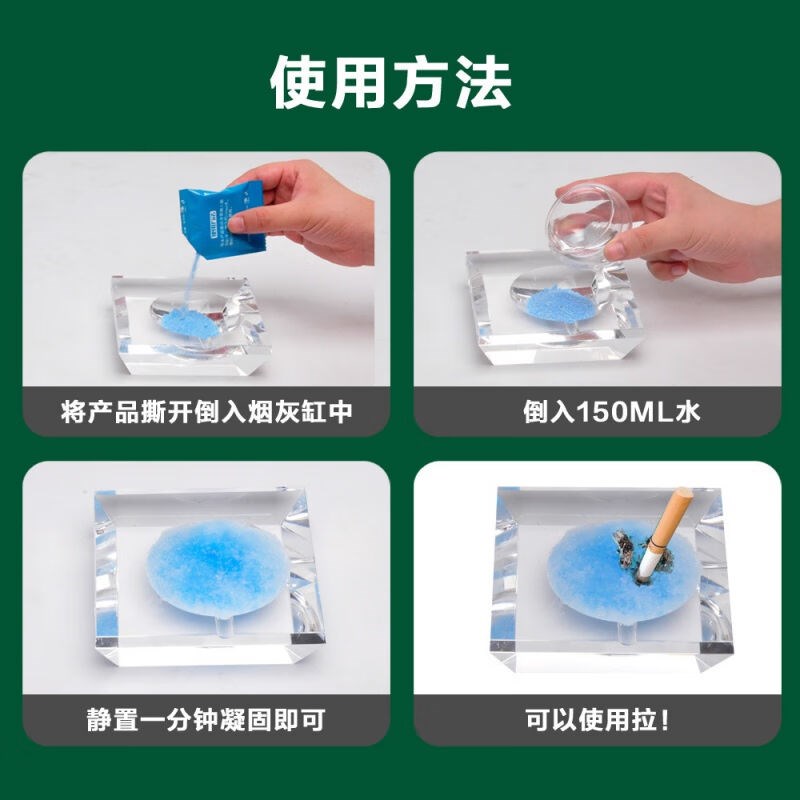 使用方法

将产品撕开倒入烟灰缸中

倒入150ML水

静置一分钟凝固即可

可以使用拉！