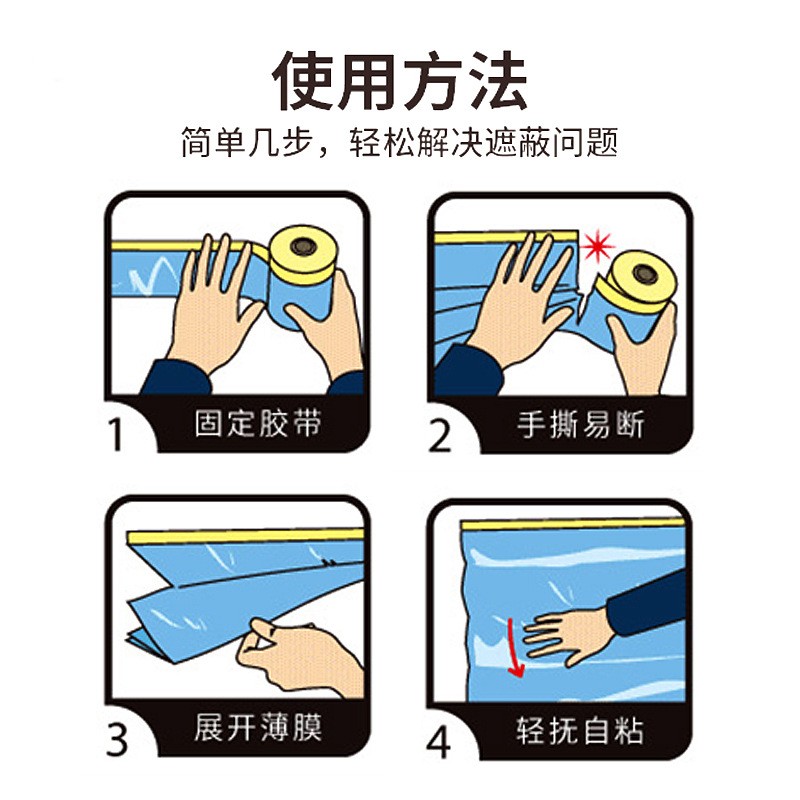 使用方法

简单几步，轻松解决遮蔽问题

1 固定胶带

2 手撕易断

3 展开薄膜

4 轻抚自粘