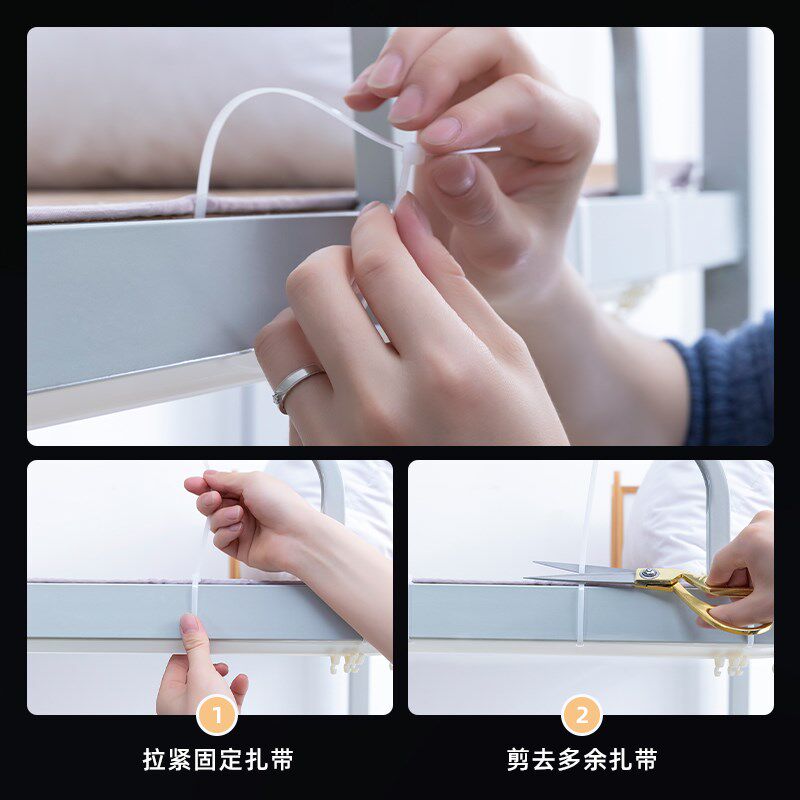 1
拉紧固定扎带

2
剪去多余扎带