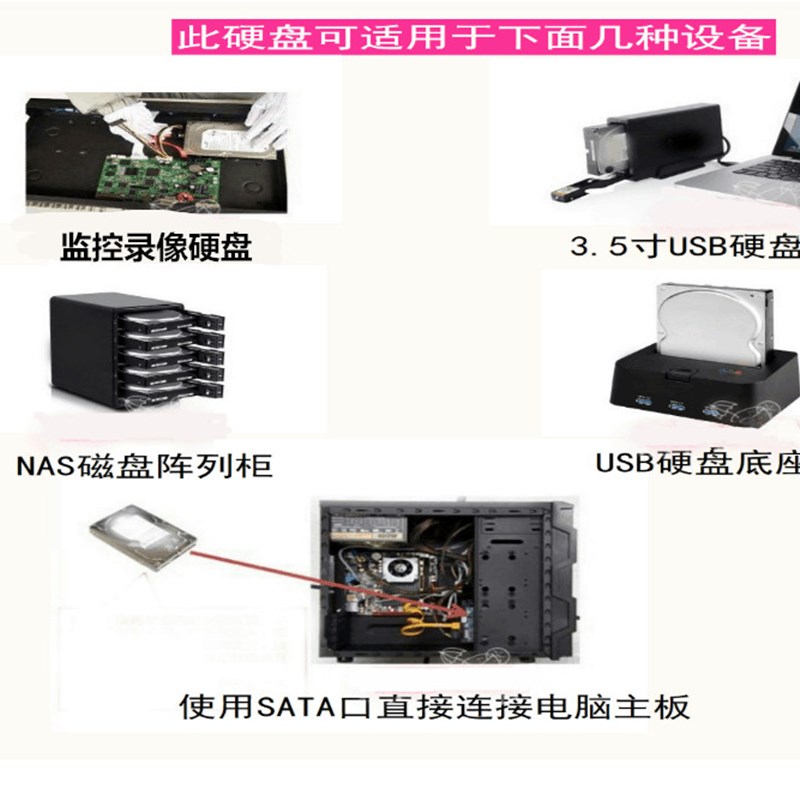 此硬盘可适用于下面几种设备

监控录像硬盘

3.5寸USB硬盘

NAS磁盘阵列柜

USB硬盘底座

使用SATA口直接连接电脑主板