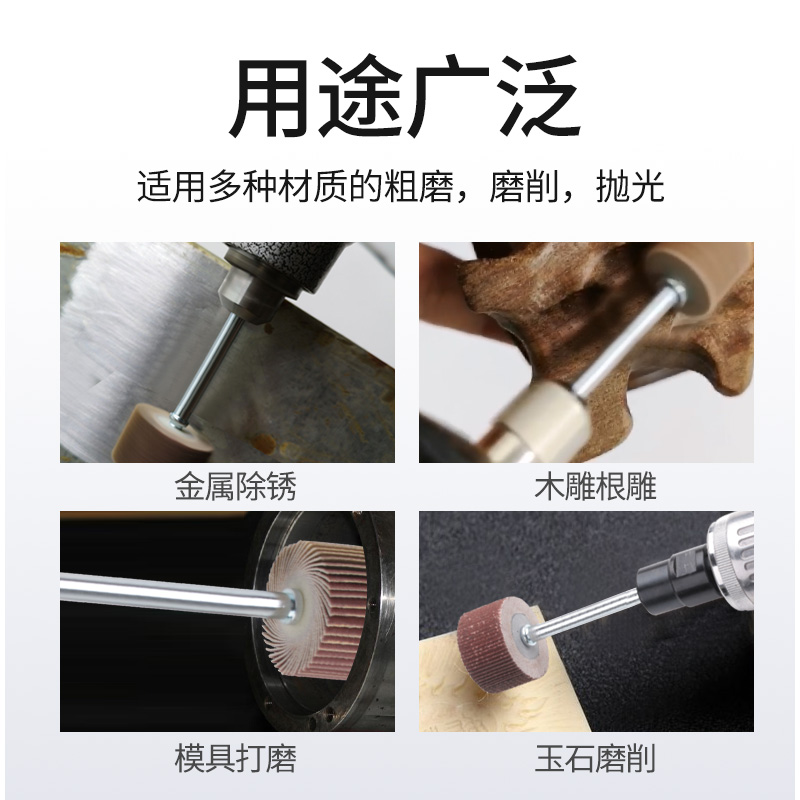 用途广泛

适用多种材质的粗磨，磨削，抛光

金属除锈

木雕根雕

模具打磨

玉石磨削