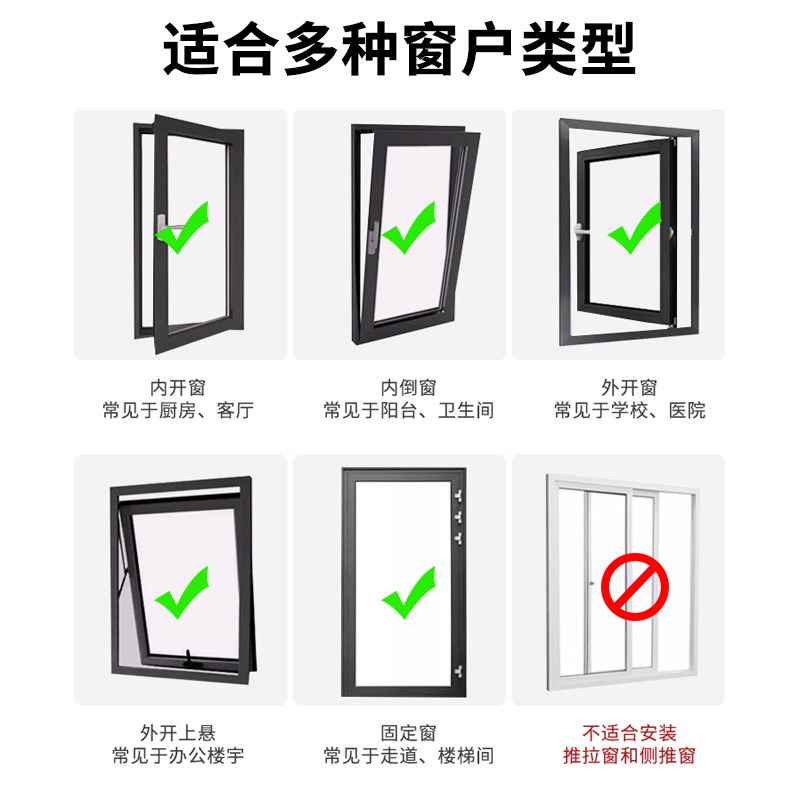 适合多种窗户类型

内开窗
常见于厨房、客厅

内倒窗
常见于阳台、卫生间

外开窗
常见于学校、医院

外开上悬
常见于办公楼宇

固定窗
常见于走道、楼梯间

不适合安装
推拉窗和侧推窗