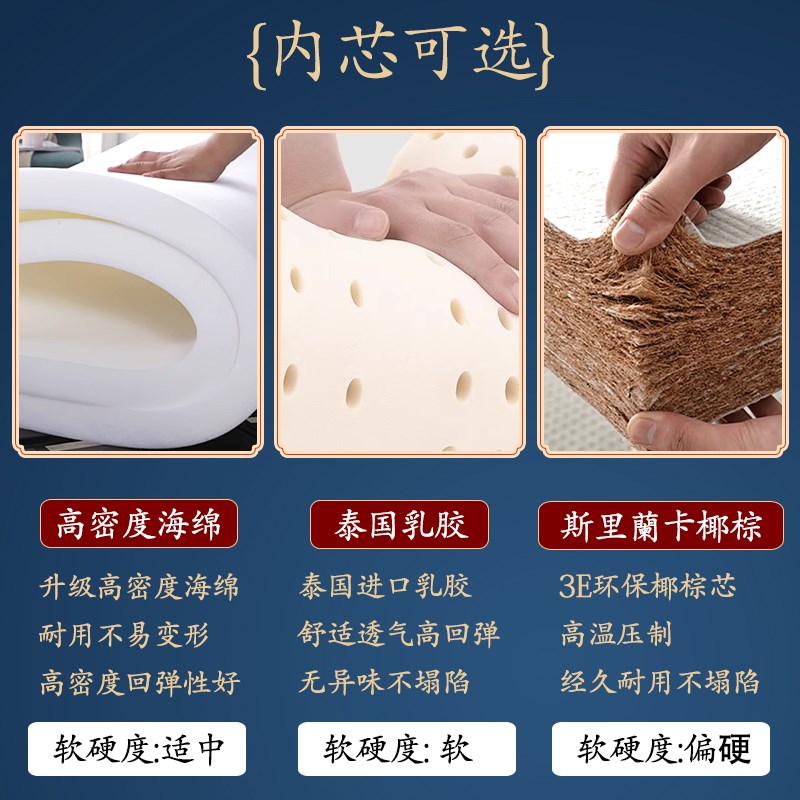 {内芯可选}

高密度海绵

升级高密度海绵
耐用不易变形
高密度回弹性好

软硬度:适中

泰国乳胶

泰国进口乳胶
舒适透气高回弹
无异味不塌陷

软硬度: 软

斯里蘭卡椰棕

3E环保椰棕芯
高温压制
经久耐用不塌陷

软硬度:偏硬