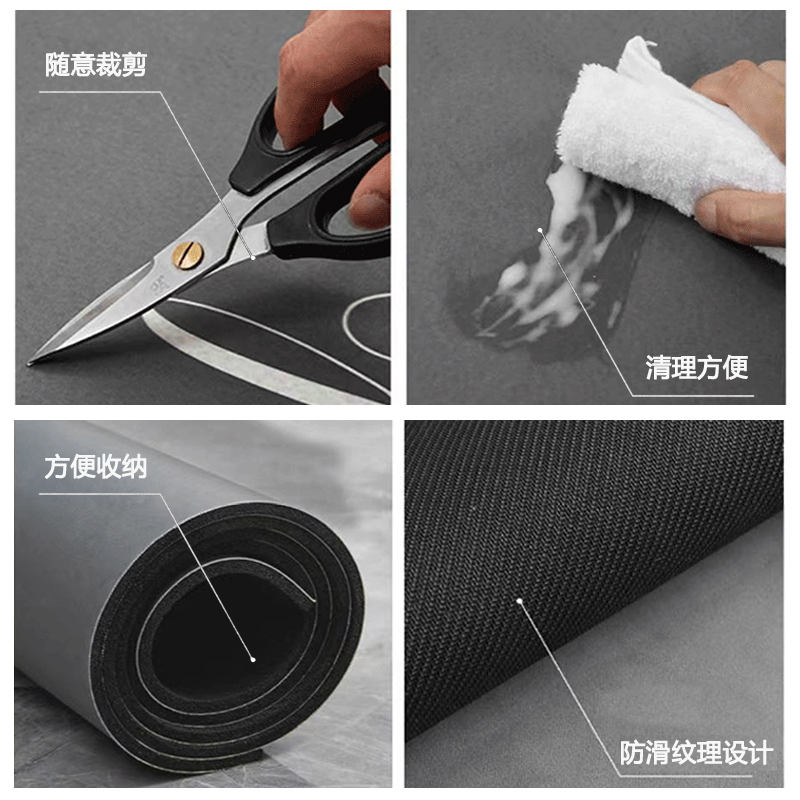 随意裁剪

清理方便

方便收纳

防滑纹理设计