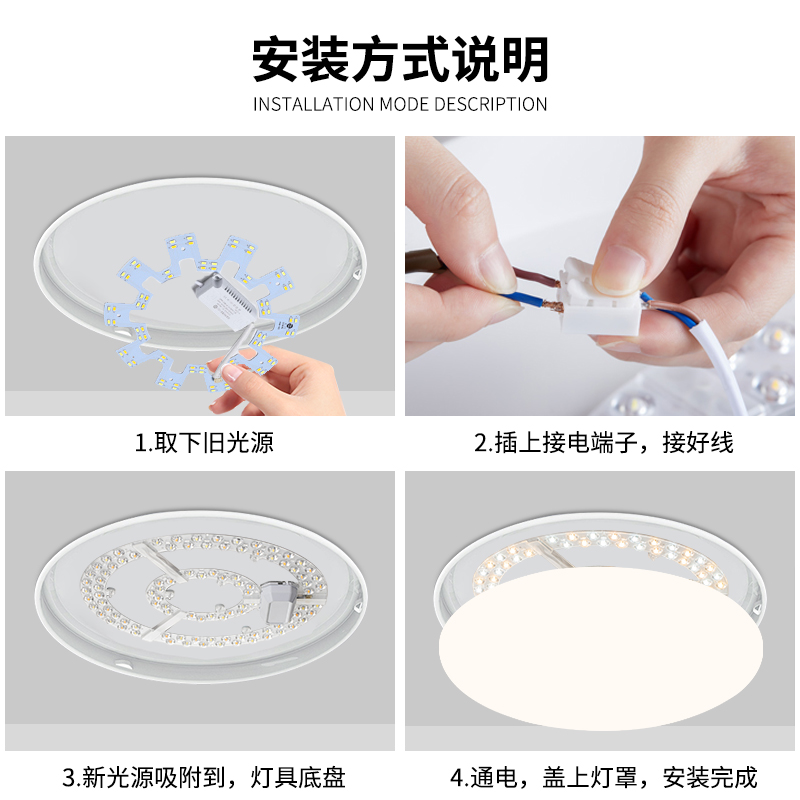 安装方式说明
INSTALLATION MODE DESCRIPTION

1.取下旧光源

2.插上接电端子，接好线

3.新光源吸附到，灯具底盘

4.通电，盖上灯罩，安装完成