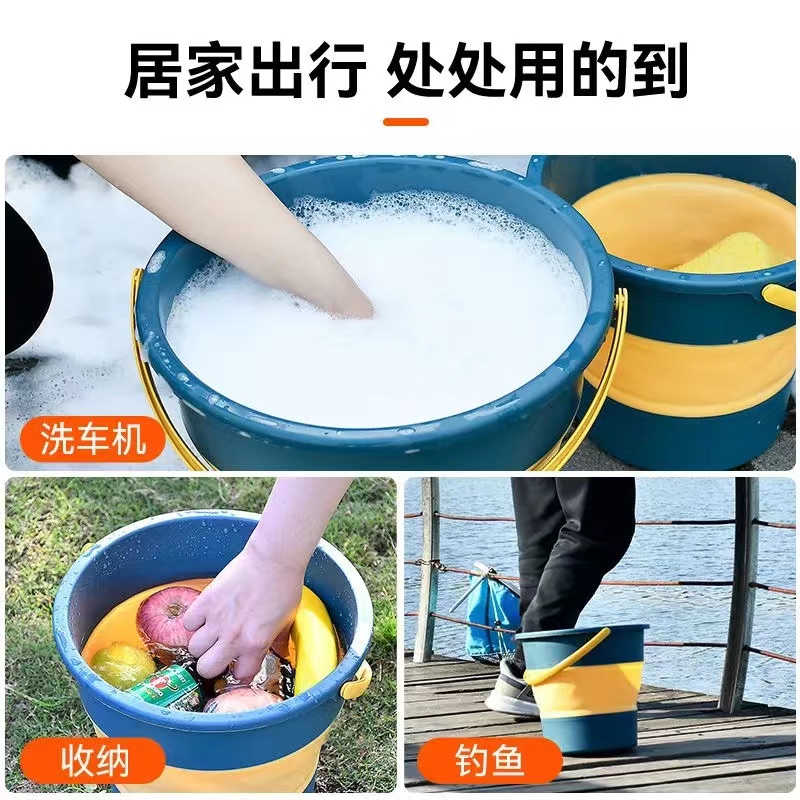 居家出行 处处用的到

洗车机

收纳

钓鱼