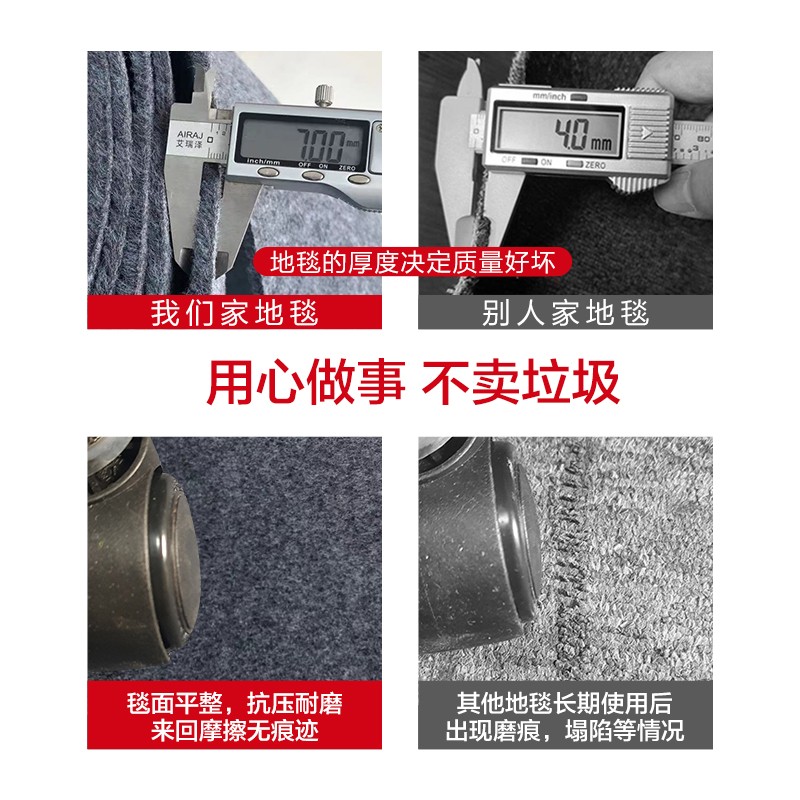 AIRAJ
艾瑞泽
7.00 mm
inch/mm OFF ON ZERO

mm/inch
4.0 mm
OFF ON ZERO

地毯的厚度决定质量好坏

我们家地毯

别人家地毯

用心做事 不卖垃圾

毯面平整，抗压耐磨
来回摩擦无痕迹

其他地毯长期使用后
出现磨痕，塌陷等情况