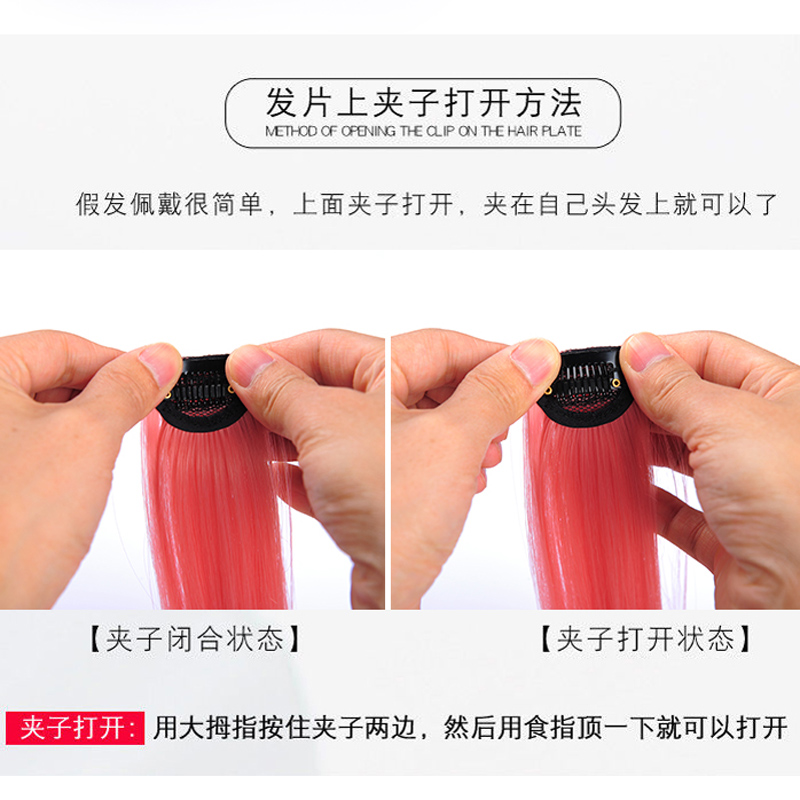 发片上夹子打开方法
METHOD OF OPENING THE CLIP ON THE HAIR PLATE

假发佩戴很简单，上面夹子打开，夹在自己头发上就可以了

【夹子闭合状态】

【夹子打开状态】

夹子打开：用大拇指按住夹子两边，然后用食指顶一下就可以打开