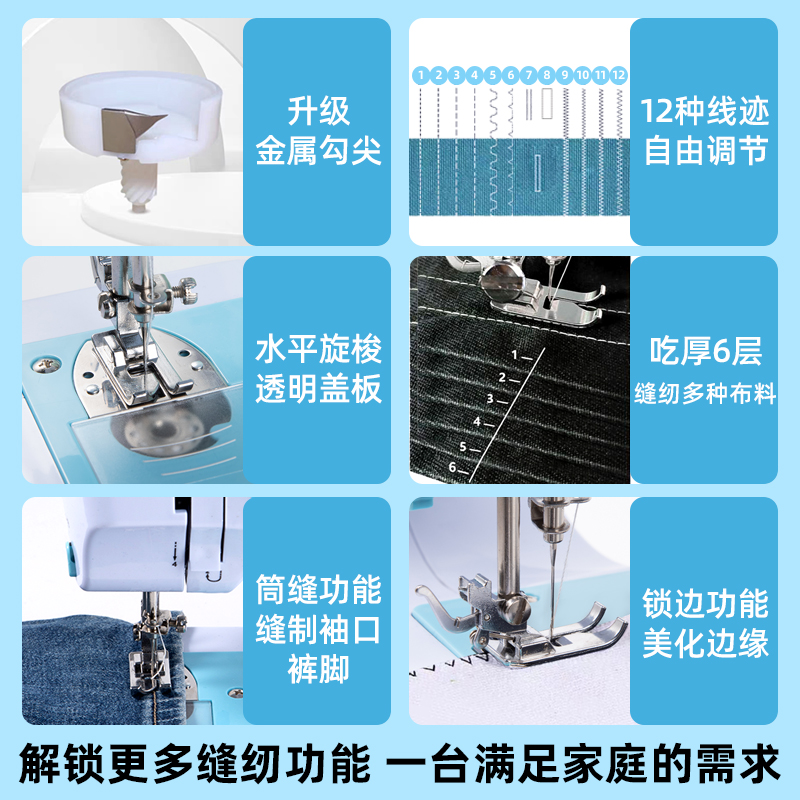 升级
金属勾尖

1 2 3 4 5 6 7 8 9 10 11 12

12种线迹
自由调节

水平旋梭
透明盖板

1
2
3
4
5
6

吃厚6层
缝纫多种布料

筒缝功能
缝制袖口
裤脚

锁边功能
美化边缘

解锁更多缝纫功能 一台满足家庭的需求