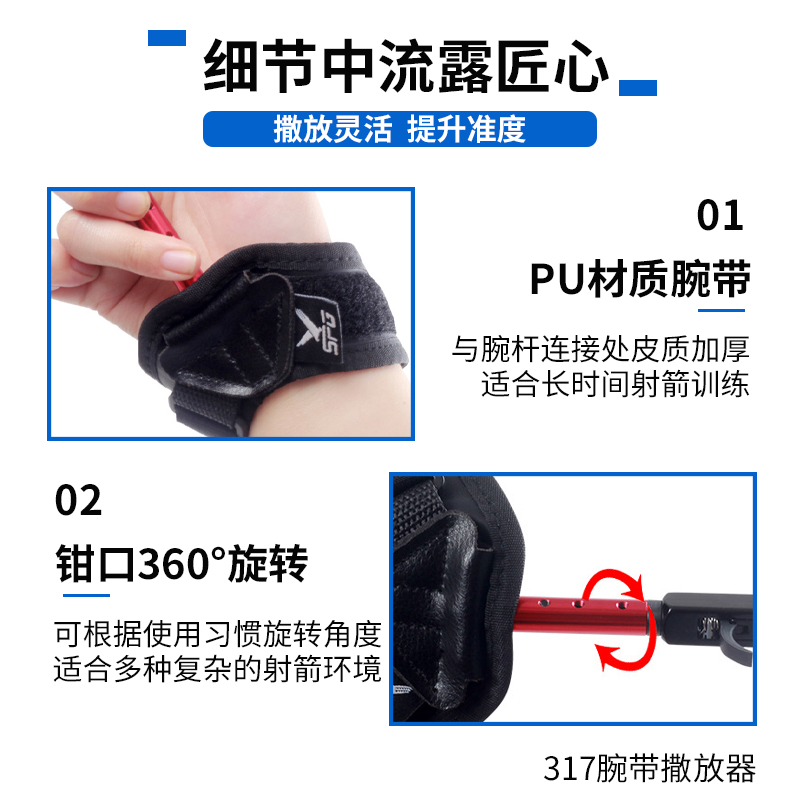 细节中流露匠心

撒放灵活 提升准度

01

PU材质腕带

与腕杆连接处皮质加厚
适合长时间射箭训练

02

钳口360°旋转

可根据使用习惯旋转角度
适合多种复杂的射箭环境

317腕带撒放器