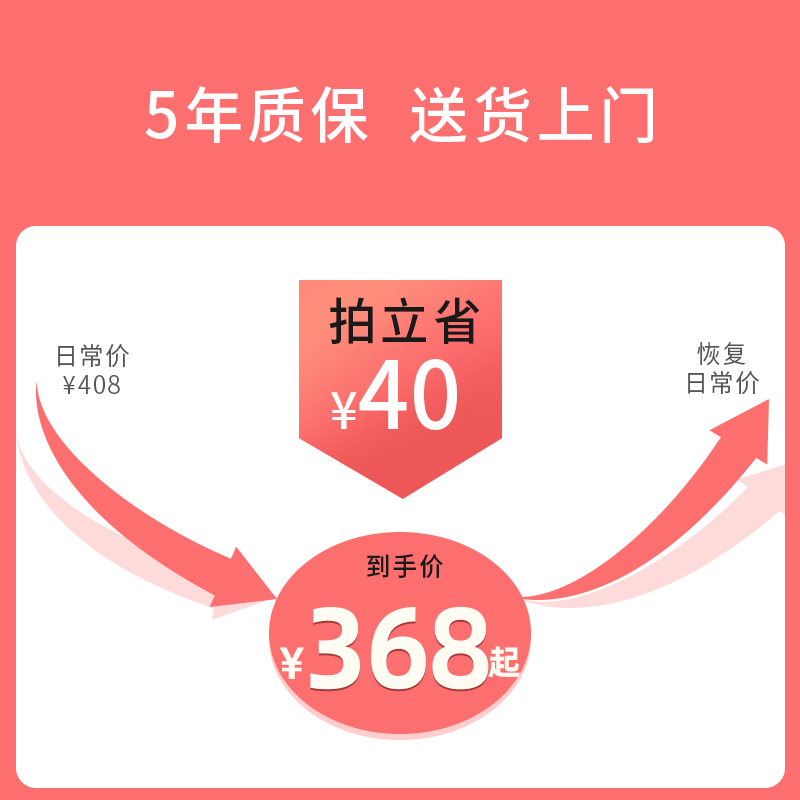 5年质保 送货上门

日常价
¥408

拍立省
¥40

恢复
日常价

到手价
¥368起