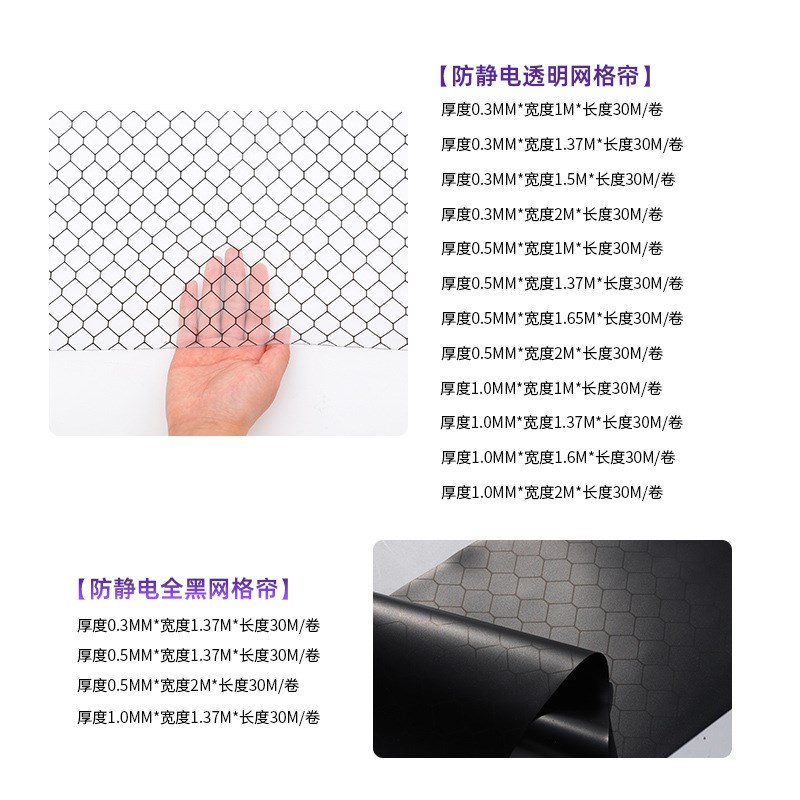 【防静电透明网格帘】

厚度0.3MM*宽度1M*长度30M/卷

厚度0.3MM*宽度1.37M*长度30M/卷

厚度0.3MM*宽度1.5M*长度30M/卷

厚度0.3MM*宽度2M*长度30M/卷

厚度0.5MM*宽度1M*长度30M/卷

厚度0.5MM*宽度1.37M*长度30M/卷

厚度0.5MM*宽度1.65M*长度30M/卷

厚度0.5MM*宽度2M*长度30M/卷

厚度1.0MM*宽度1M*长度30M/卷

厚度1.0MM*宽度1.37M*长度30M/卷

厚度1.0MM*宽度1.6M*长度30M/卷

厚度1.0MM*宽度2M*长度30M/卷

【防静电全黑网格帘】

厚度0.3MM*宽度1.37M*长度30M/卷

厚度0.5MM*宽度1.37M*长度30M/卷

厚度0.5MM*宽度2M*长度30M/卷

厚度1.0MM*宽度1.37M*长度30M/卷