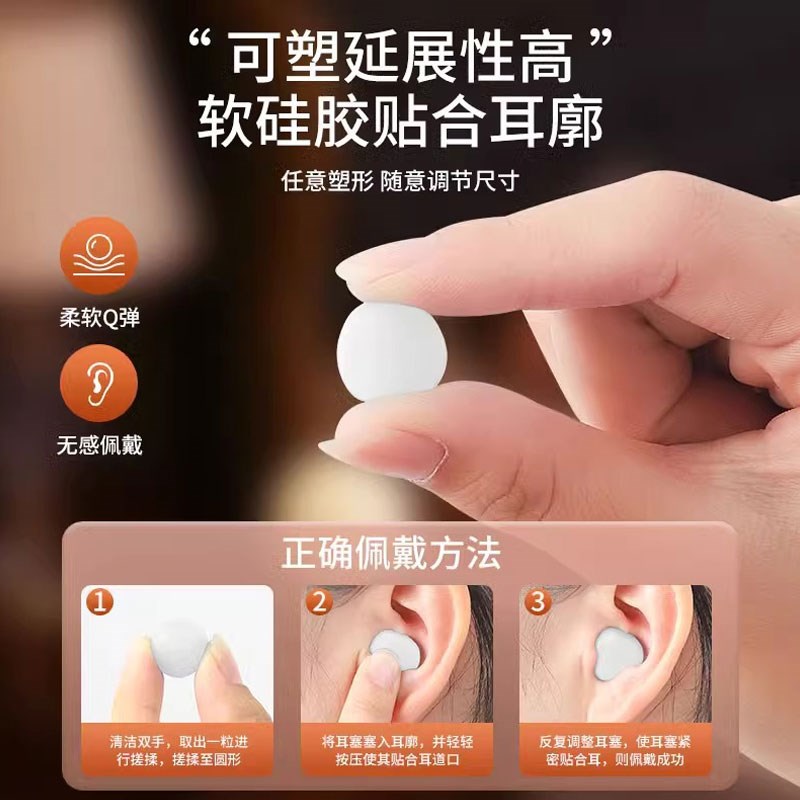 “可塑延展性高”
软硅胶贴合耳廓

任意塑形 随意调节尺寸

柔软Q弹

无感佩戴

正确佩戴方法

1
清洁双手，取出一粒进行搓揉，搓揉至圆形

2
将耳塞塞入耳廓，并轻轻按压使其贴合耳道口

3
反复调整耳塞，使耳塞紧密贴合耳，则佩戴成功