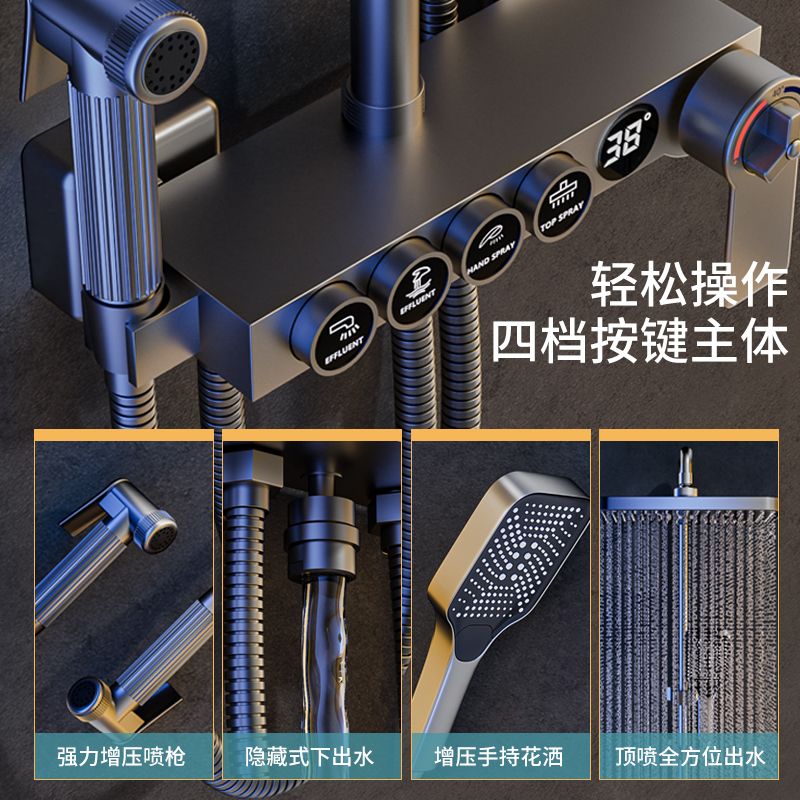 38°

TOP SPRAY

HAND SPRAY

EFFLUENT

EFFLUENT

轻松操作
四档按键主体

强力增压喷枪

隐藏式下出水

增压手持花洒

顶喷全方位出水