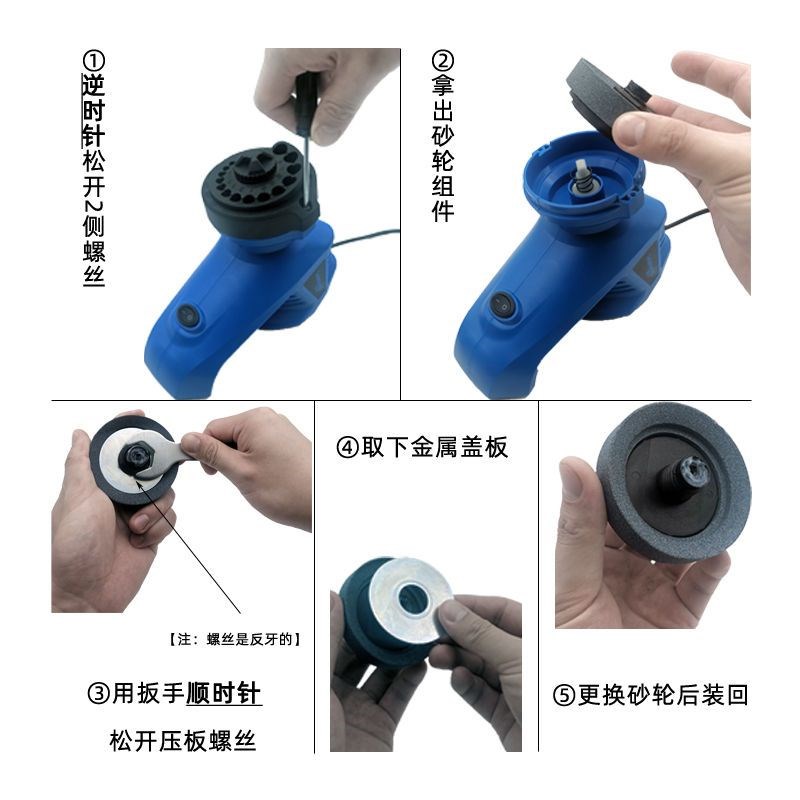 ①逆时针松开2侧螺丝

②拿出砂轮组件

【注：螺丝是反牙的】

③用扳手顺时针

松开压板螺丝

④取下金属盖板

⑤更换砂轮后装回