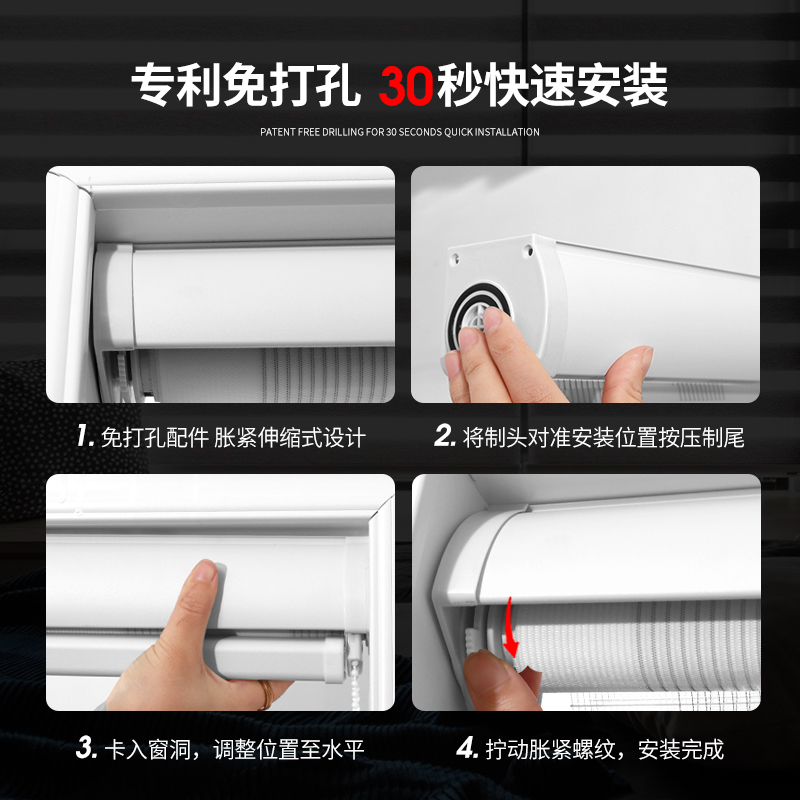 专利免打孔 30秒快速安装

PATENT FREE DRILLING FOR 30 SECONDS QUICK INSTALLATION

1. 免打孔配件 胀紧伸缩式设计

2. 将制头对准安装位置按压制尾

3. 卡入窗洞，调整位置至水平

4. 拧动胀紧螺纹，安装完成