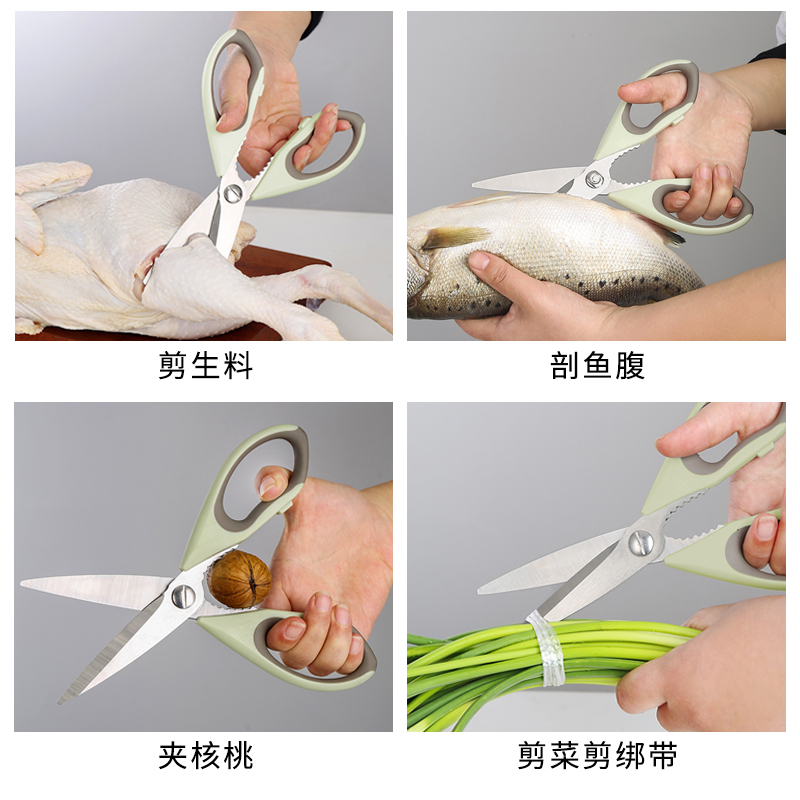 剪生料

剖鱼腹

夹核桃

剪菜剪绑带