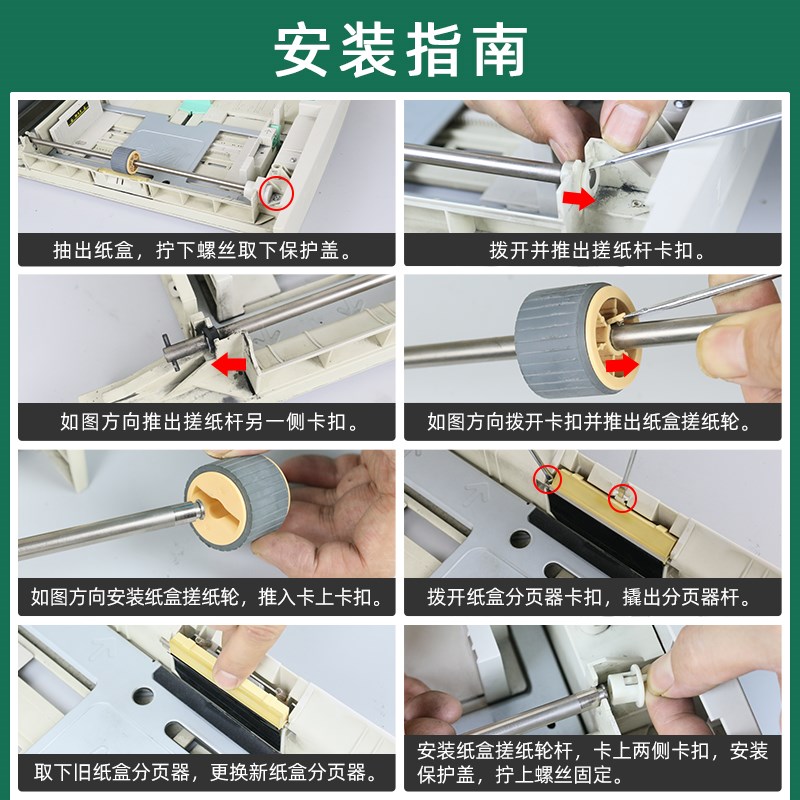 安装指南

抽出纸盒，拧下螺丝取下保护盖。

拨开并推出搓纸杆卡扣。

如图方向推出搓纸杆另一侧卡扣。

如图方向拨开卡扣并推出纸盒搓纸轮。

如图方向安装纸盒搓纸轮，推入卡上卡扣。

拨开纸盒分页器卡扣，撬出分页器杆。

取下旧纸盒分页器，更换新纸盒分页器。

安装纸盒搓纸轮杆，卡上两侧卡扣，安装保护盖，拧上螺丝固定。