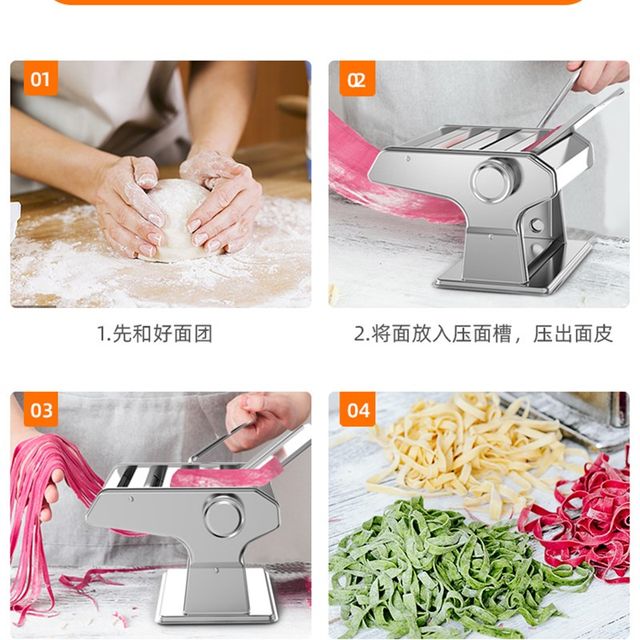 01

02

1.先和好面团

2.将面放入压面槽，压出面皮

03

04