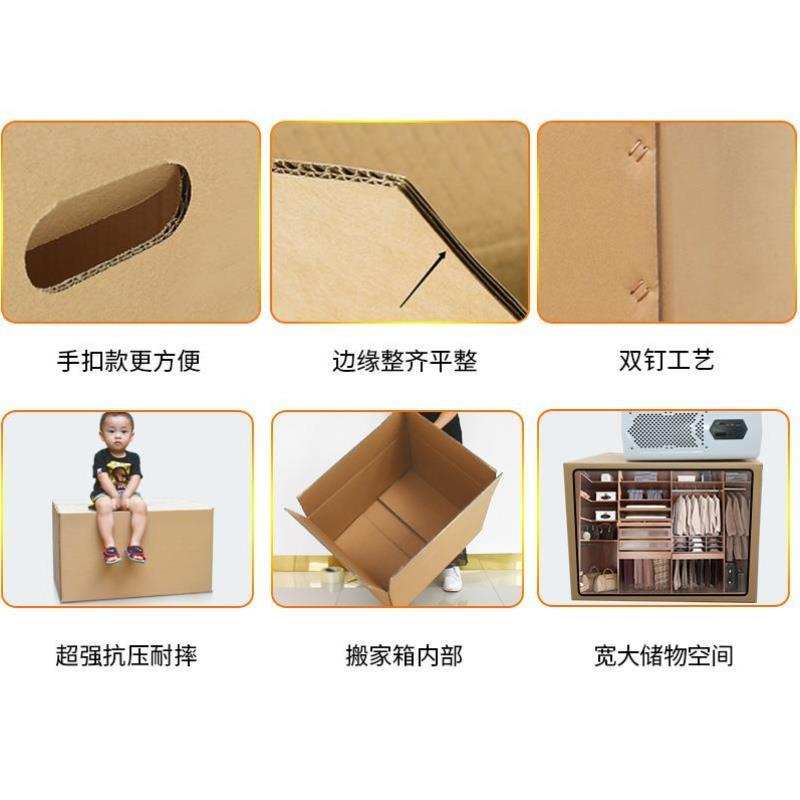 手扣款更方便

边缘整齐平整

双钉工艺

超强抗压耐摔

搬家箱内部

宽大储物空间