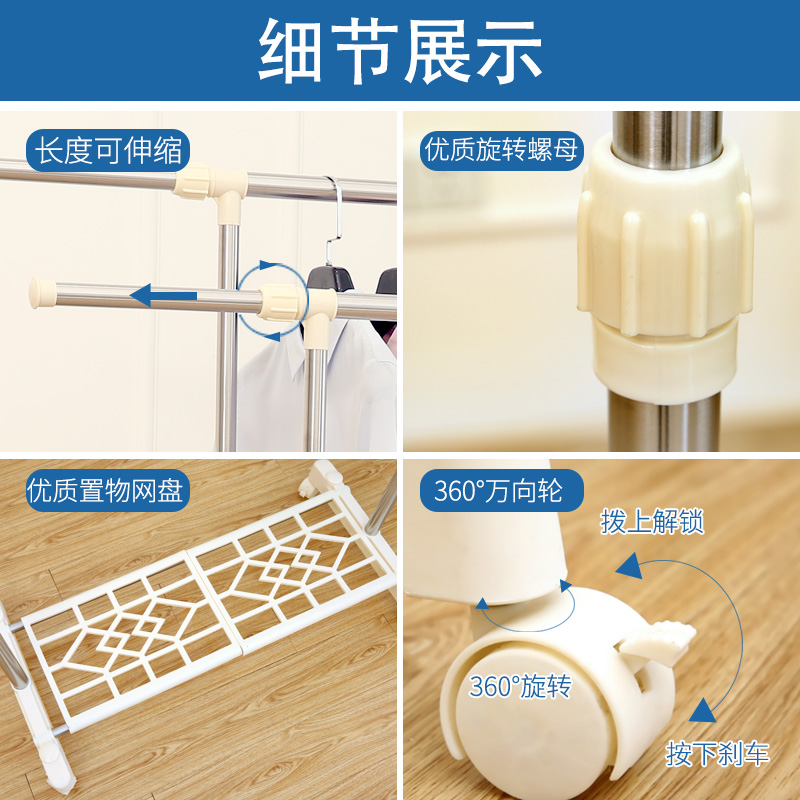 细节展示

长度可伸缩

优质旋转螺母

优质置物网盘

360°万向轮

拨上解锁

360°旋转

按下刹车