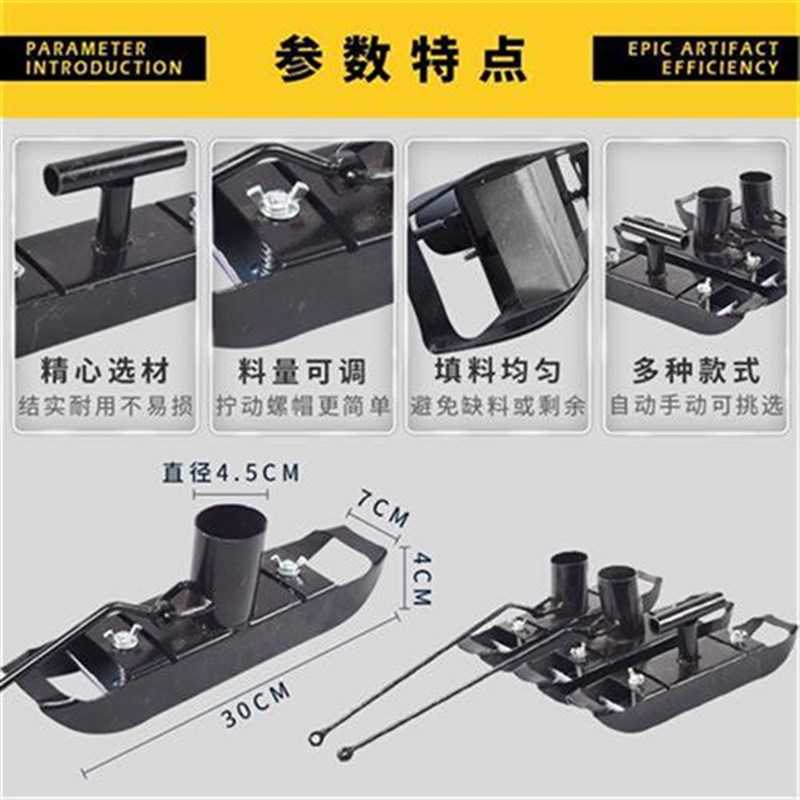 PARAMETER INTRODUCTION

参数特点

EPIC ARTIFACT EFFICIENCY

精心选材
结实耐用不易损

料量可调
拧动螺帽更简单

填料均匀
避免缺料或剩余

多种款式
自动手动可挑选

直径4.5CM

7CM

4CM

30CM