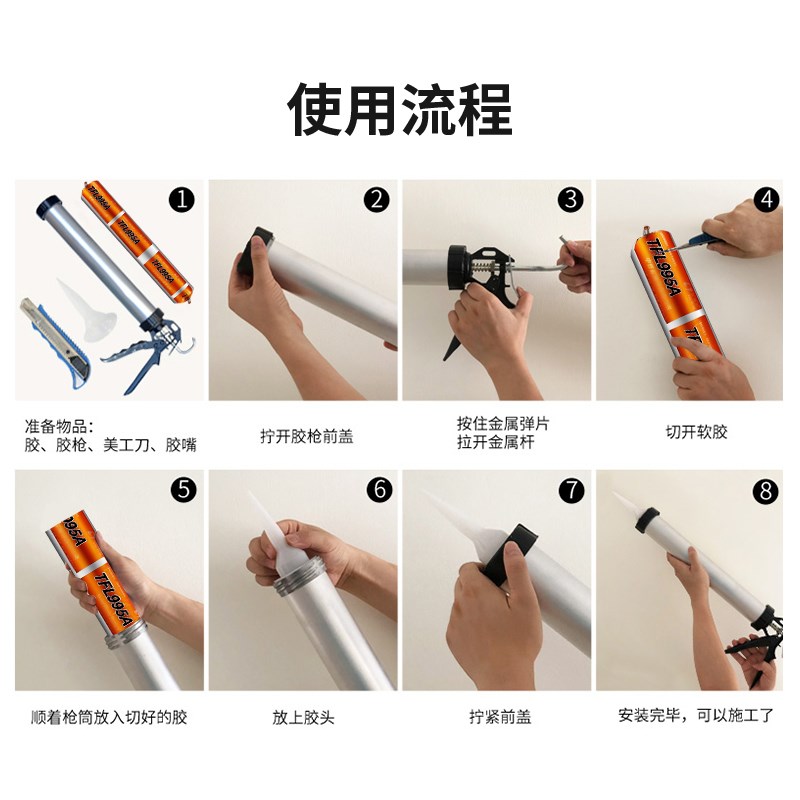 使用流程

1
TFL995A
TFL995A
TFL995A
准备物品：
胶、胶枪、美工刀、胶嘴

2
拧开胶枪前盖

3
按住金属弹片
拉开金属杆

4
TFL995A
切开软胶

5
TFL995A
顺着枪筒放入切好的胶

6
放上胶头

7
拧紧前盖

8
安装完毕，可以施工了