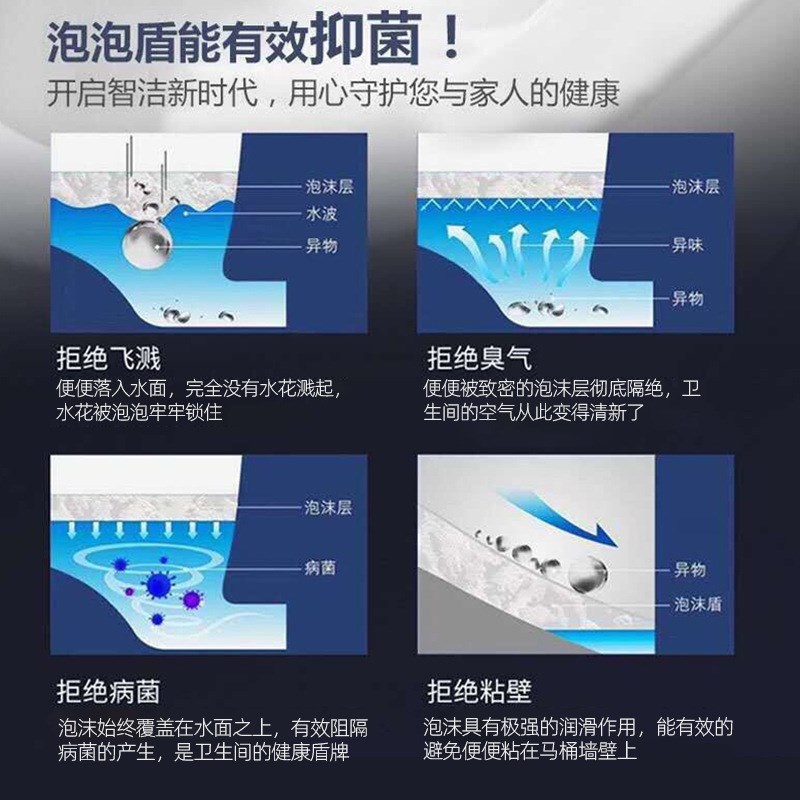 泡泡盾能有效抑菌！
开启智洁新时代，用心守护您与家人的健康

泡沫层
水波
异物

拒绝飞溅
便便落入水面，完全没有水花溅起，水花被泡泡牢牢锁住

泡沫层
异味
异物

拒绝臭气
便便被致密的泡沫层彻底隔绝，卫生间的空气从此变得清新了

泡沫层
病菌

拒绝病菌
泡沫始终覆盖在水面之上，有效阻隔病菌的产生，是卫生间的健康盾牌

异物
泡沫盾

拒绝粘壁
泡沫具有极强的润滑作用，能有效的避免便便粘在马桶墙壁上