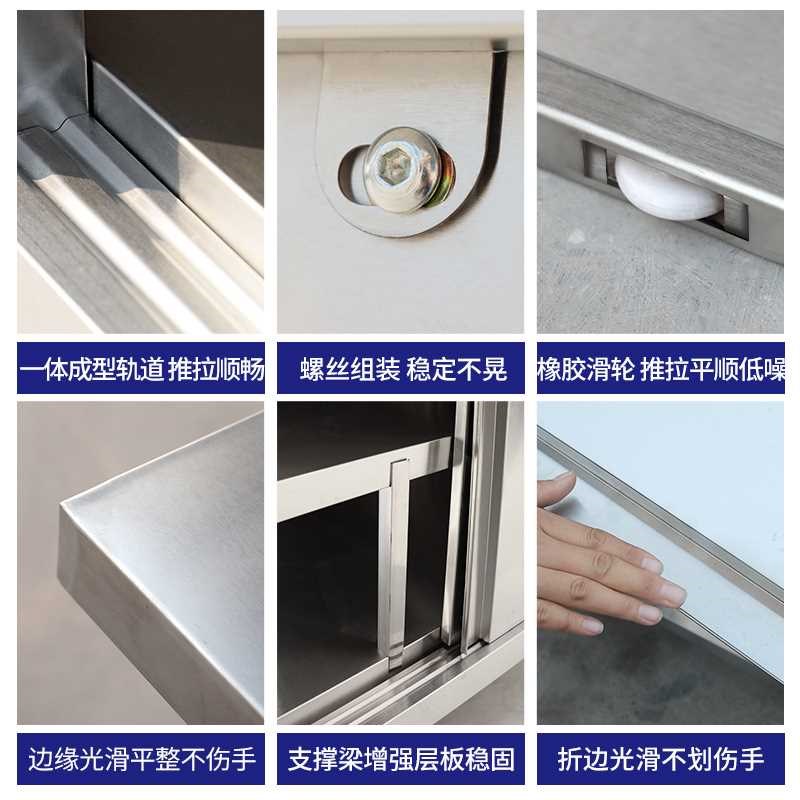 一体成型轨道 推拉顺畅

螺丝组装 稳定不晃

橡胶滑轮 推拉平顺低噪

边缘光滑平整不伤手

支撑梁增强层板稳固

折边光滑不划伤手