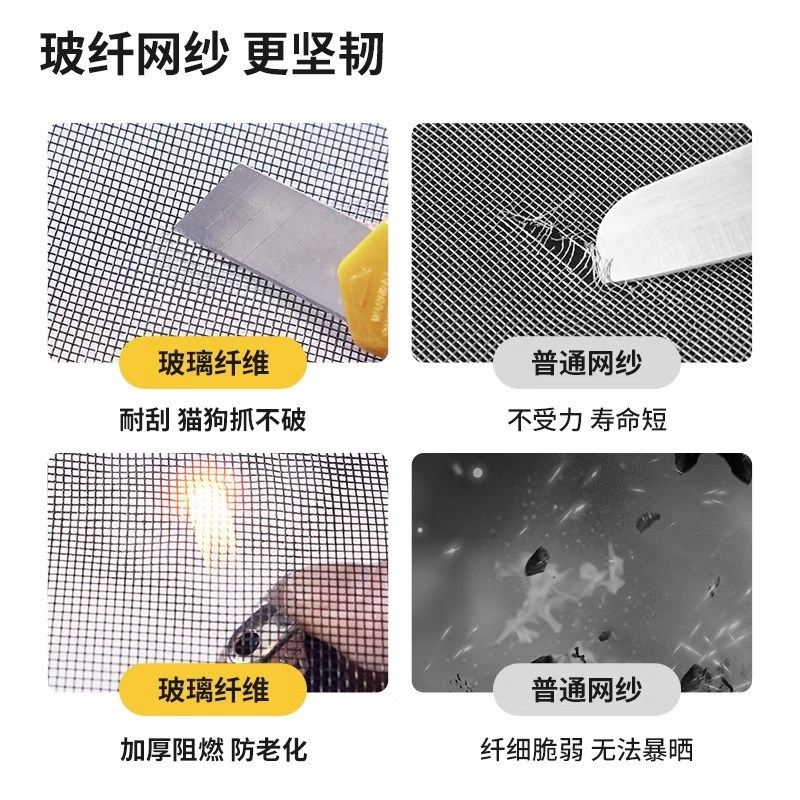 玻纤网纱 更坚韧

玻璃纤维

耐刮 猫狗抓不破

普通网纱

不受力 寿命短

玻璃纤维

加厚阻燃 防老化

普通网纱

纤细脆弱 无法暴晒