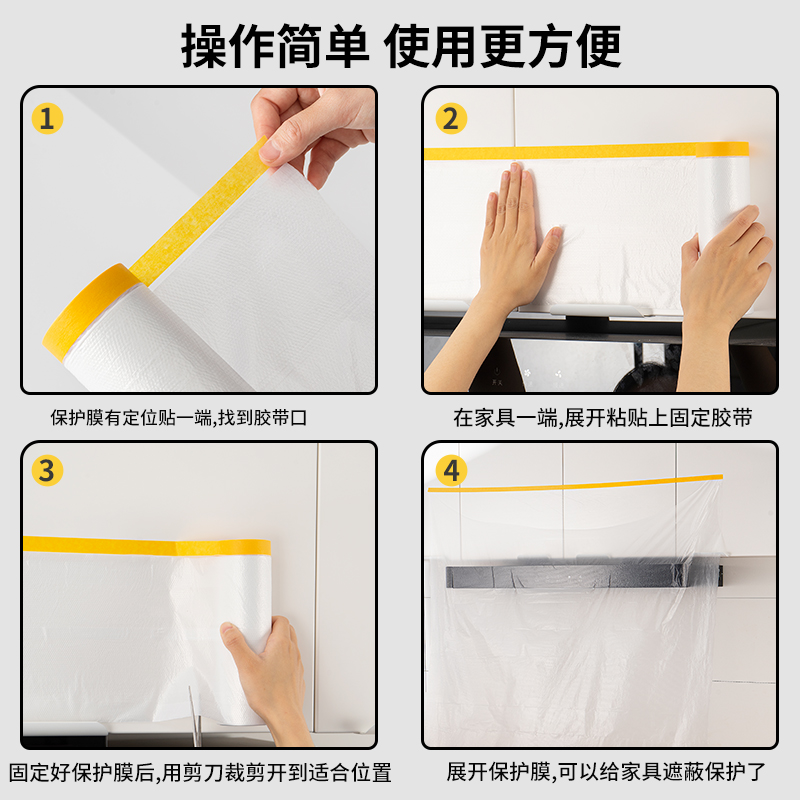 操作简单 使用更方便

1

保护膜有定位贴一端,找到胶带口

2

在家具一端,展开粘贴上固定胶带

3

固定好保护膜后,用剪刀裁剪开到适合位置

4

展开保护膜,可以给家具遮蔽保护了