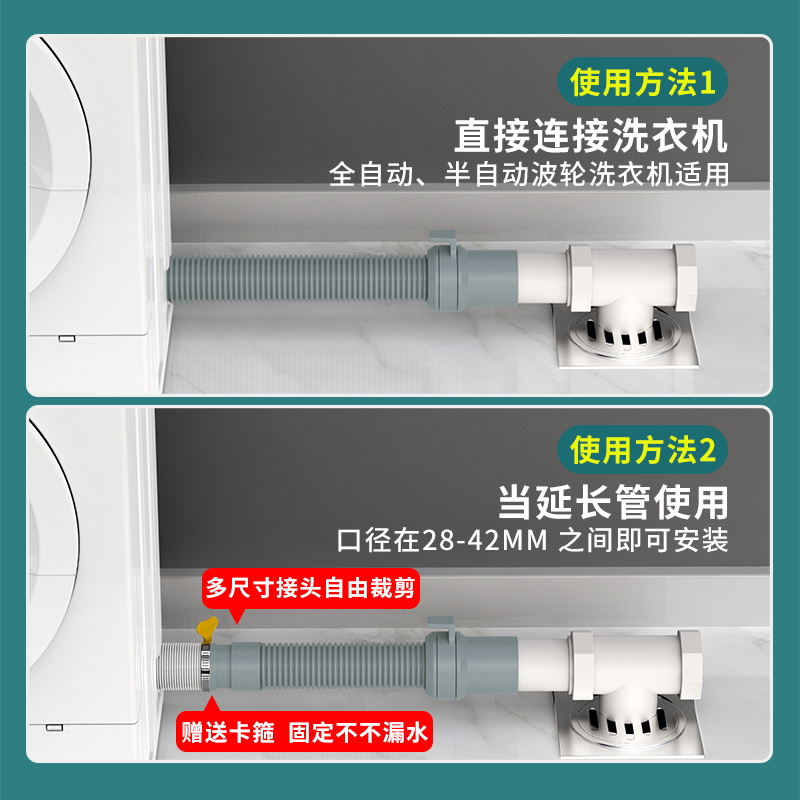 使用方法1
直接连接洗衣机
全自动、半自动波轮洗衣机适用

使用方法2
当延长管使用
口径在28-42MM 之间即可安装
多尺寸接头自由裁剪
赠送卡箍 固定不不漏水