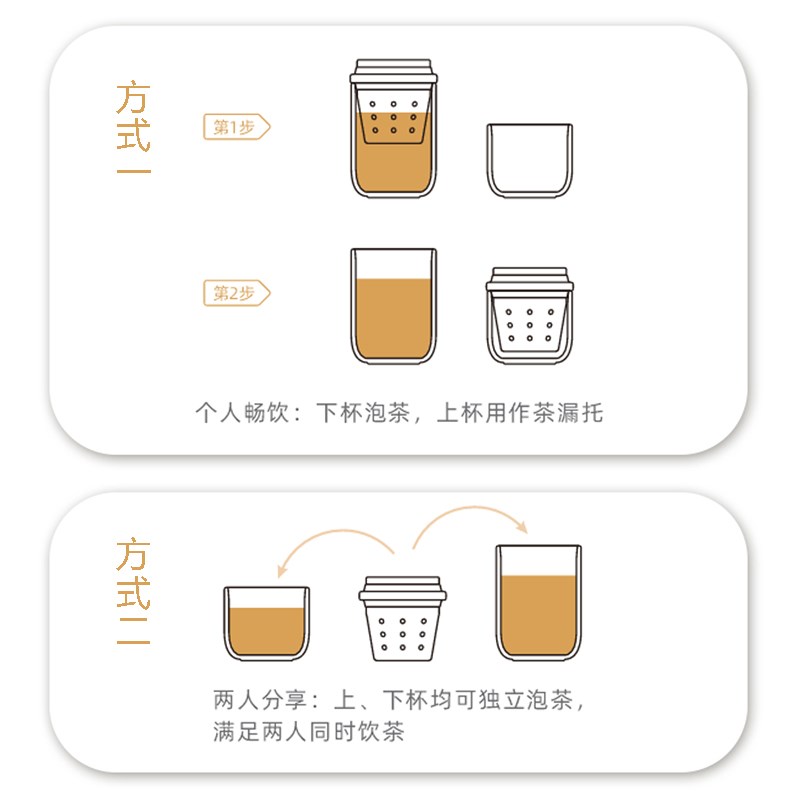 方式一

第1步

第2步

个人畅饮：下杯泡茶，上杯用作茶漏托

方式二

两人分享：上、下杯均可独立泡茶，满足两人同时饮茶