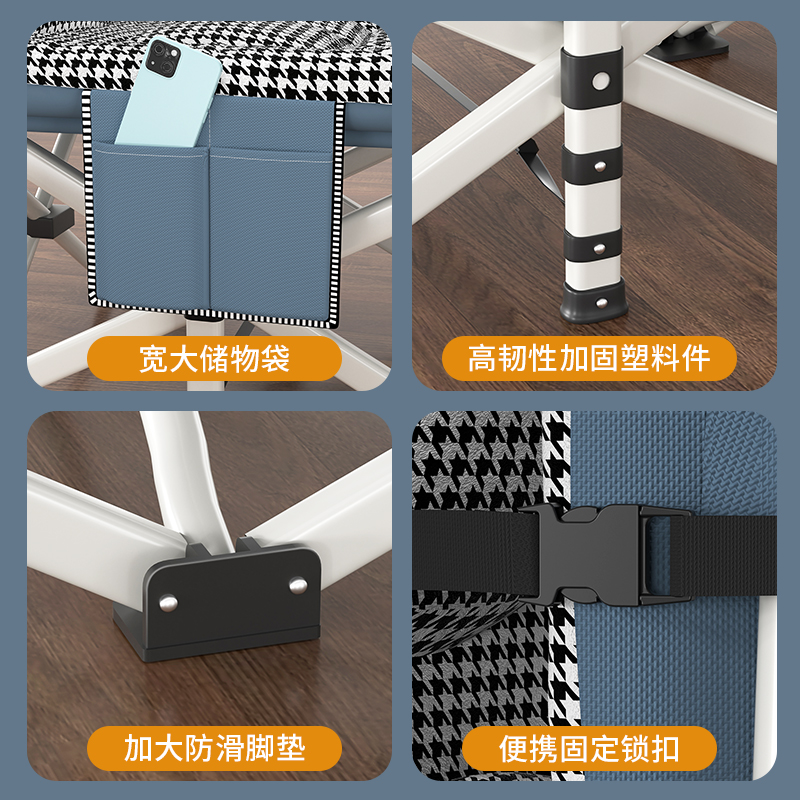 宽大储物袋

高韧性加固塑料件

加大防滑脚垫

便携固定锁扣