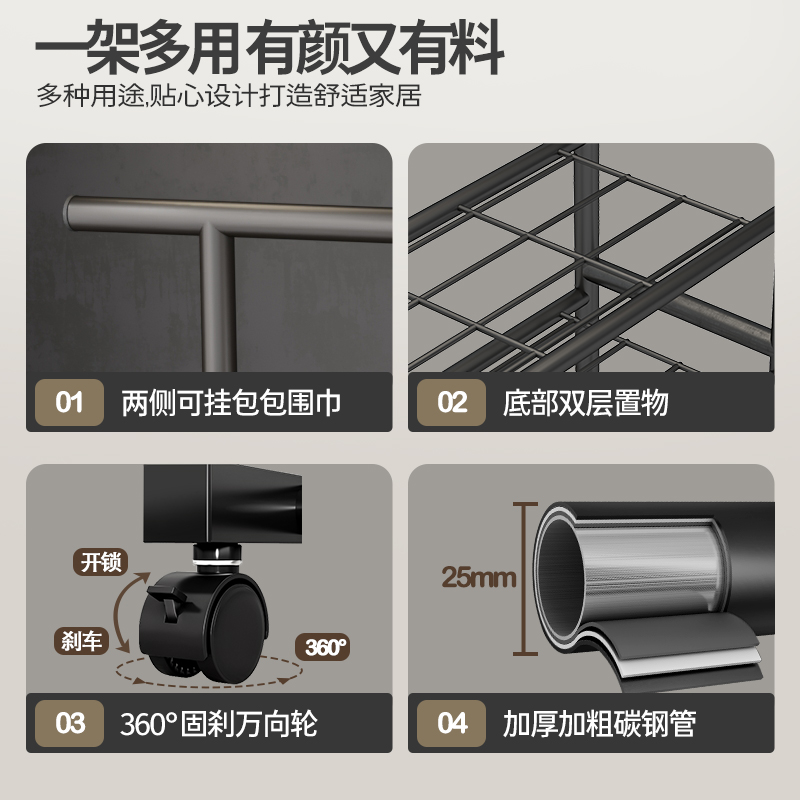 一架多用 有颜又有料
多种用途,贴心设计打造舒适家居

01 两侧可挂包包围巾

02 底部双层置物

开锁
刹车
360°

03 360°固刹万向轮

25mm

04 加厚加粗碳钢管