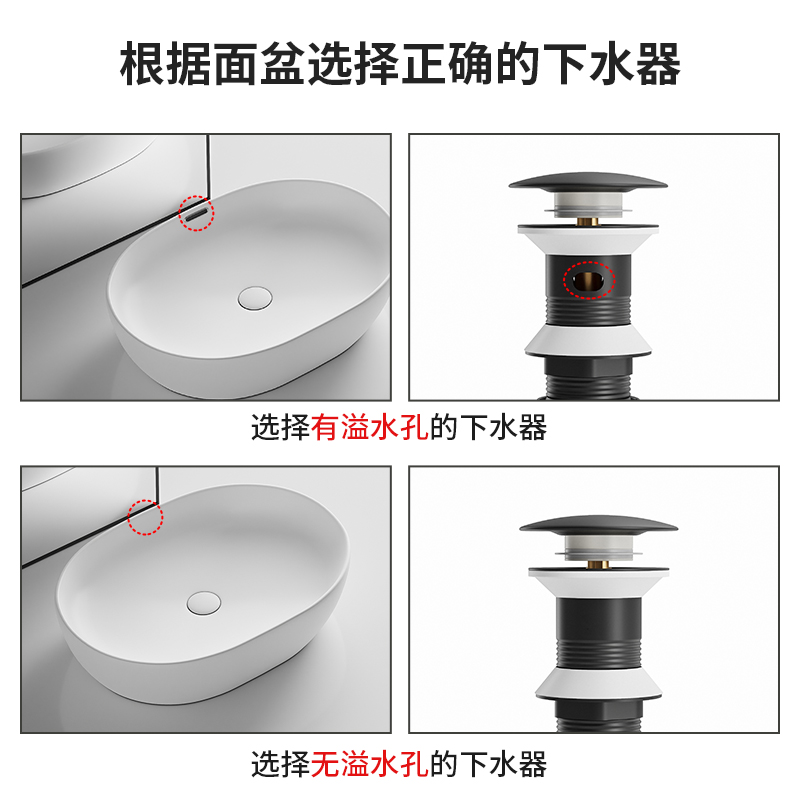 根据面盆选择正确的下水器

选择有溢水孔的下水器

选择无溢水孔的下水器