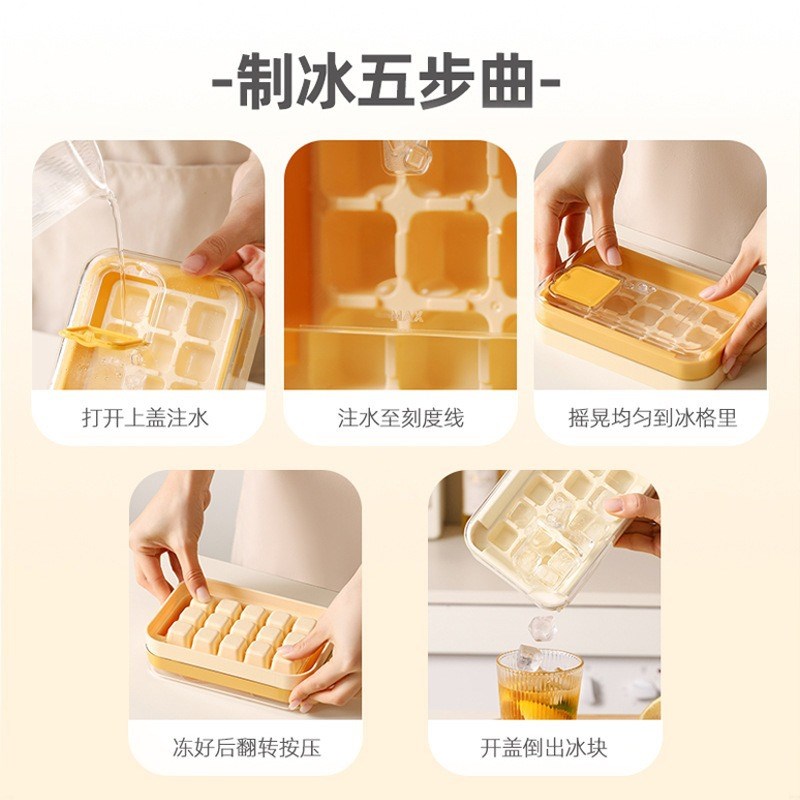 -制冰五步曲-

打开上盖注水

MAX

注水至刻度线

摇晃均匀到冰格里

冻好后翻转按压

开盖倒出冰块