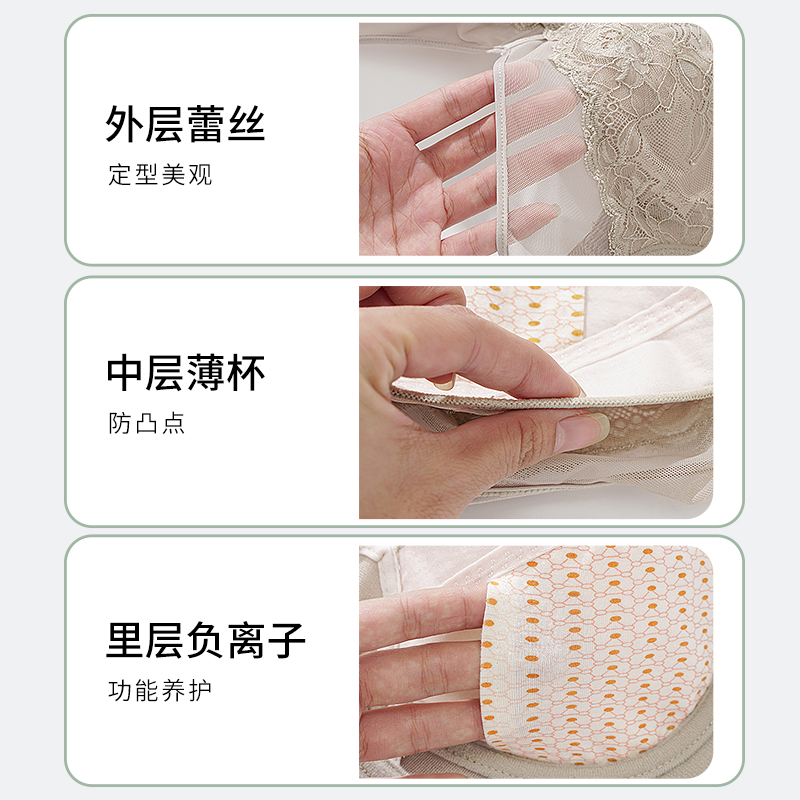 外层蕾丝
定型美观

中层薄杯
防凸点

里层负离子
功能养护