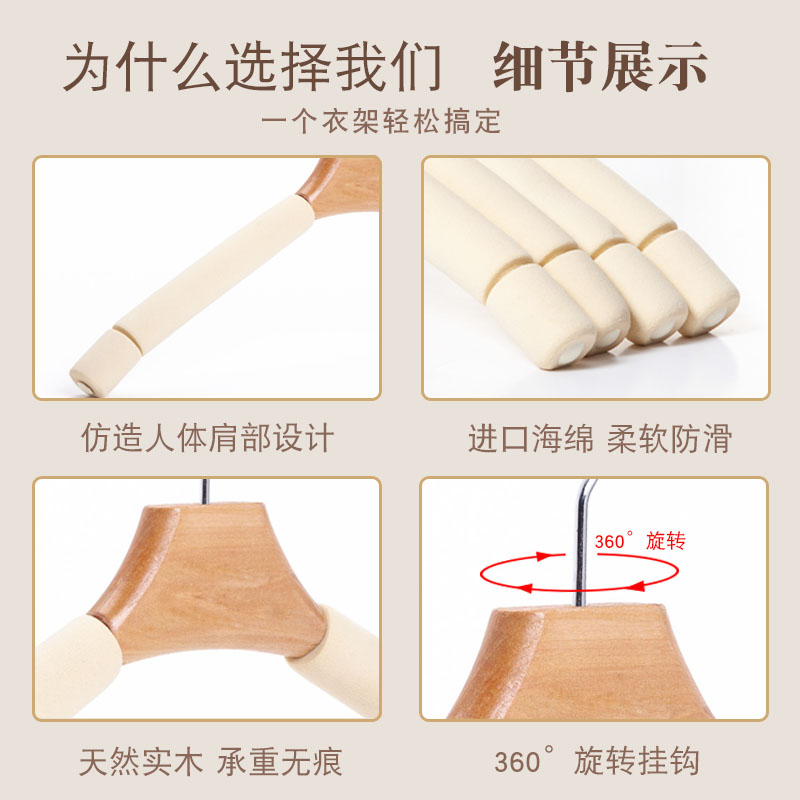 为什么选择我们 细节展示

一个衣架轻松搞定

仿造人体肩部设计

进口海绵 柔软防滑

360° 旋转

天然实木 承重无痕

360° 旋转挂钩