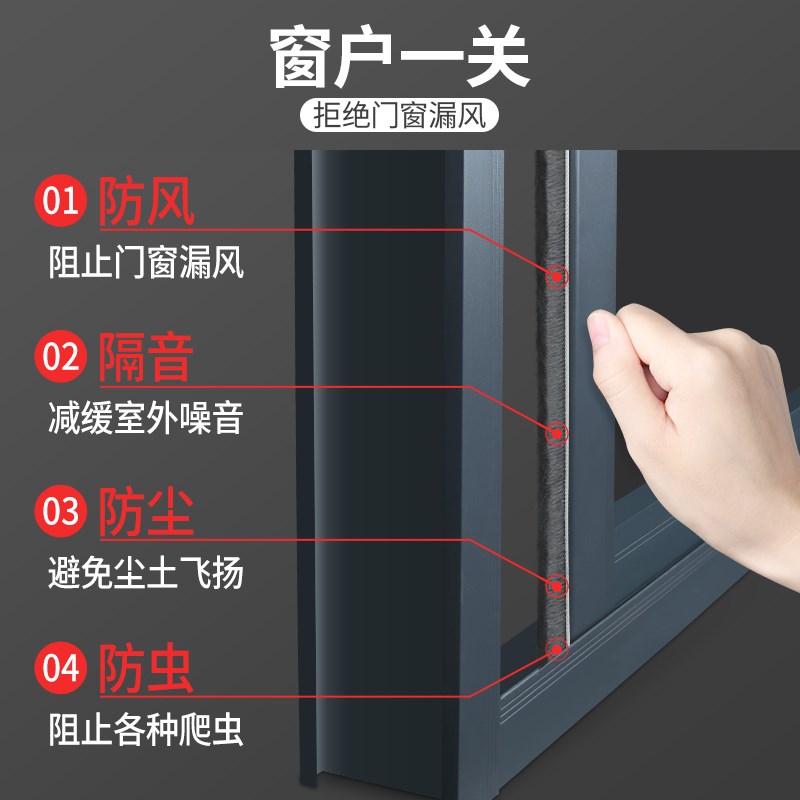 窗户一关
拒绝门窗漏风

01 防风
阻止门窗漏风

02 隔音
减缓室外噪音

03 防尘
避免尘土飞扬

04 防虫
阻止各种爬虫