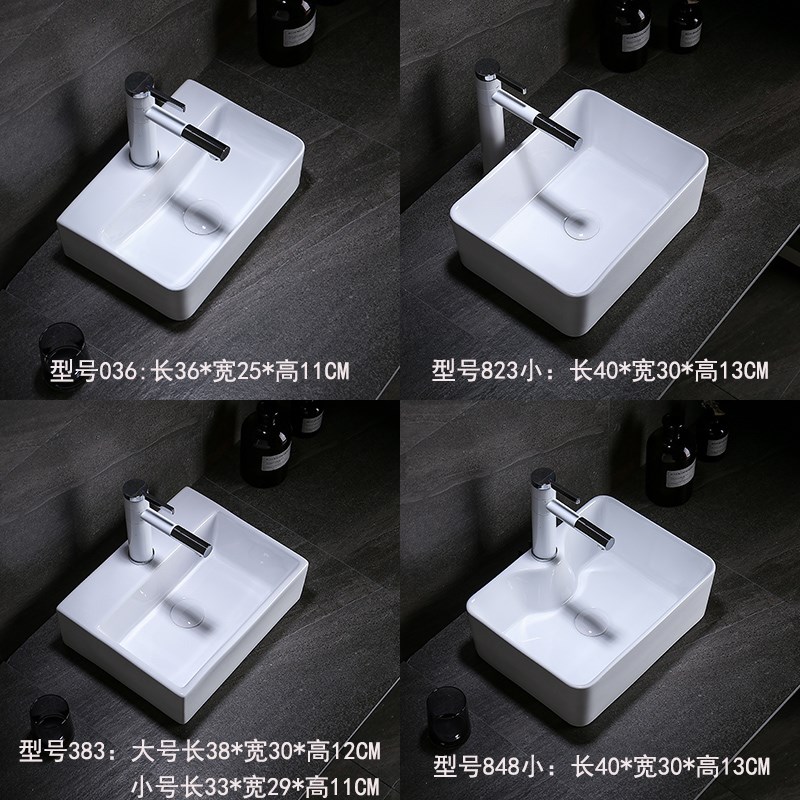 型号036:长36*宽25*高11CM

型号823小：长40*宽30*高13CM

型号383：大号长38*宽30*高12CM
小号长33*宽29*高11CM

型号848小：长40*宽30*高13CM