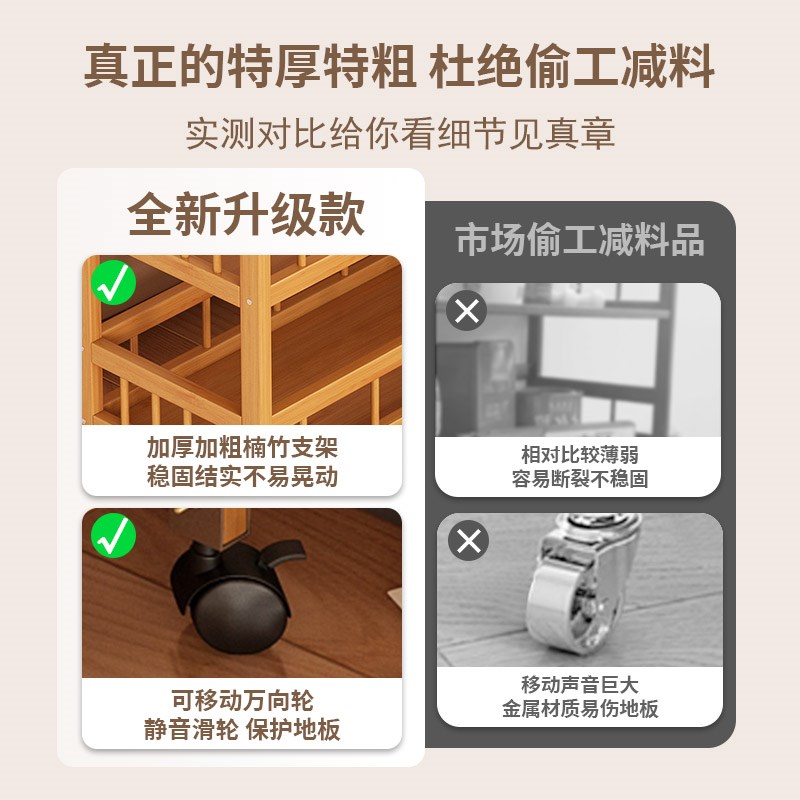 真正的特厚特粗 杜绝偷工减料

实测对比给你看细节见真章

全新升级款

加厚加粗楠竹支架
稳固结实不易晃动

可移动万向轮
静音滑轮 保护地板

市场偷工减料品

相对比较薄弱
容易断裂不稳固

移动声音巨大
金属材质易伤地板