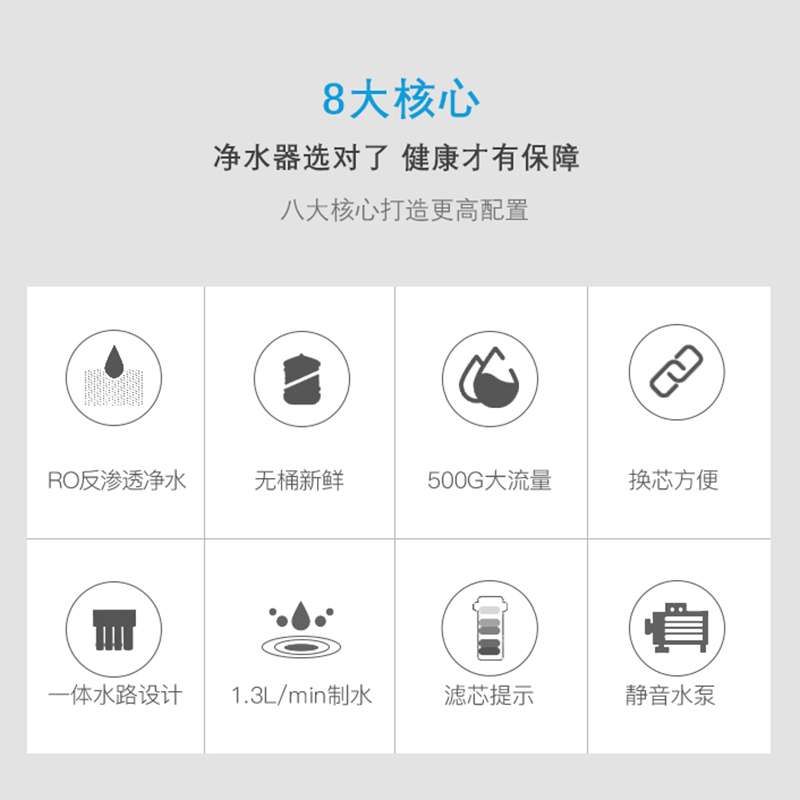 8大核心

净水器选对了 健康才有保障

八大核心打造更高配置

RO反渗透净水

无桶新鲜

500G大流量

换芯方便

一体水路设计

1.3L/min制水

滤芯提示

静音水泵