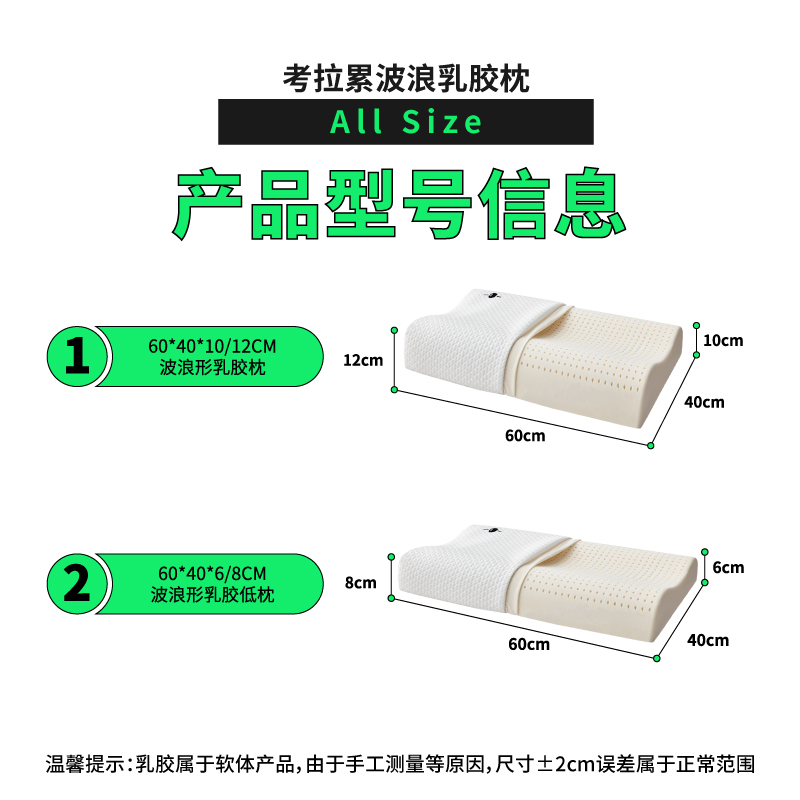 考拉累波浪乳胶枕

All Size

产品型号信息

1 60*40*10/12CM 波浪形乳胶枕

12cm 10cm 40cm 60cm

2 60*40*6/8CM 波浪形乳胶低枕

8cm 6cm 40cm 60cm

温馨提示：乳胶属于软体产品，由于手工测量等原因，尺寸±2cm误差属于正常范围